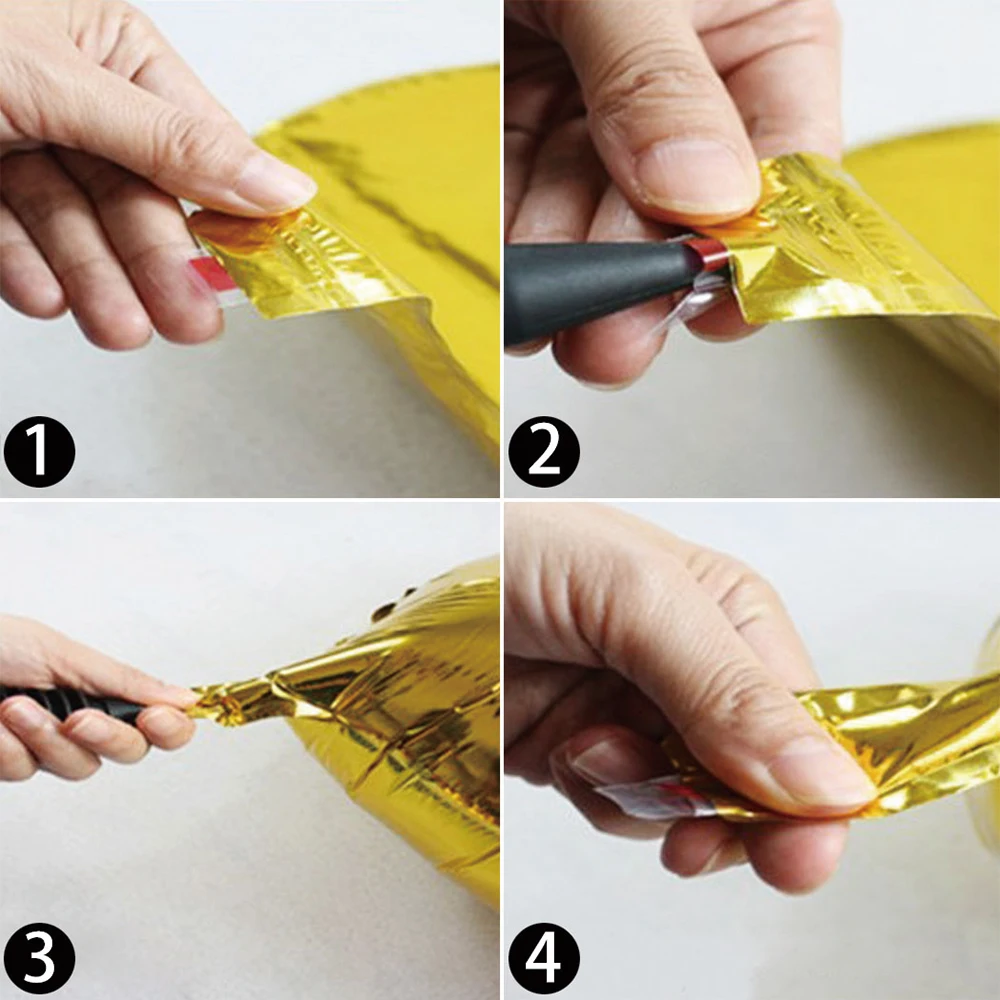 1

2

3

4