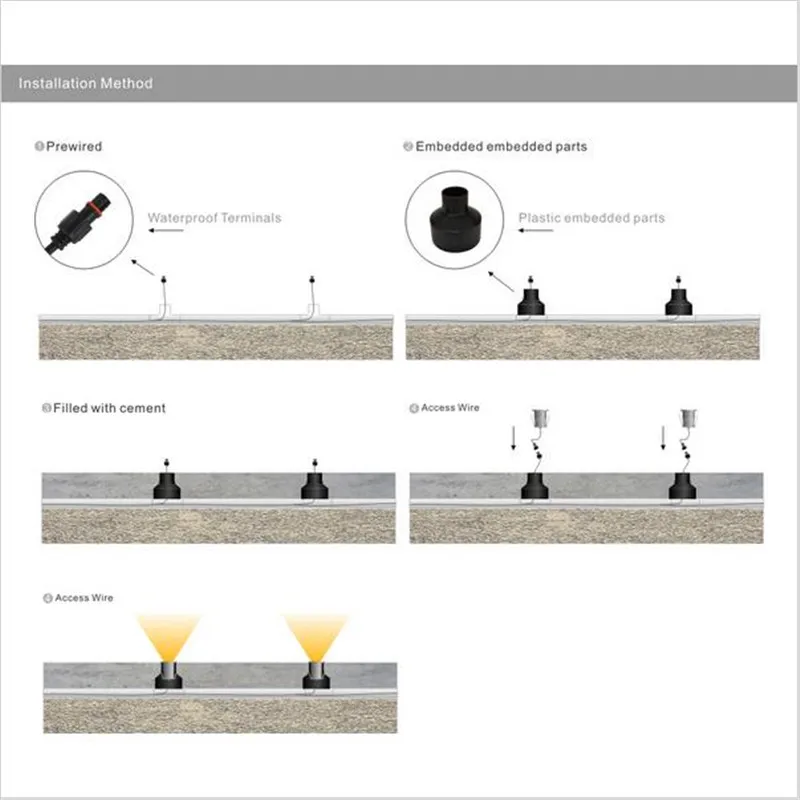 Installation Method

① Prewired

Waterproof Terminals

② Embedded embedded parts

Plastic embedded parts

③ Filled with cement

④ Access Wire

⑤ Access Wire