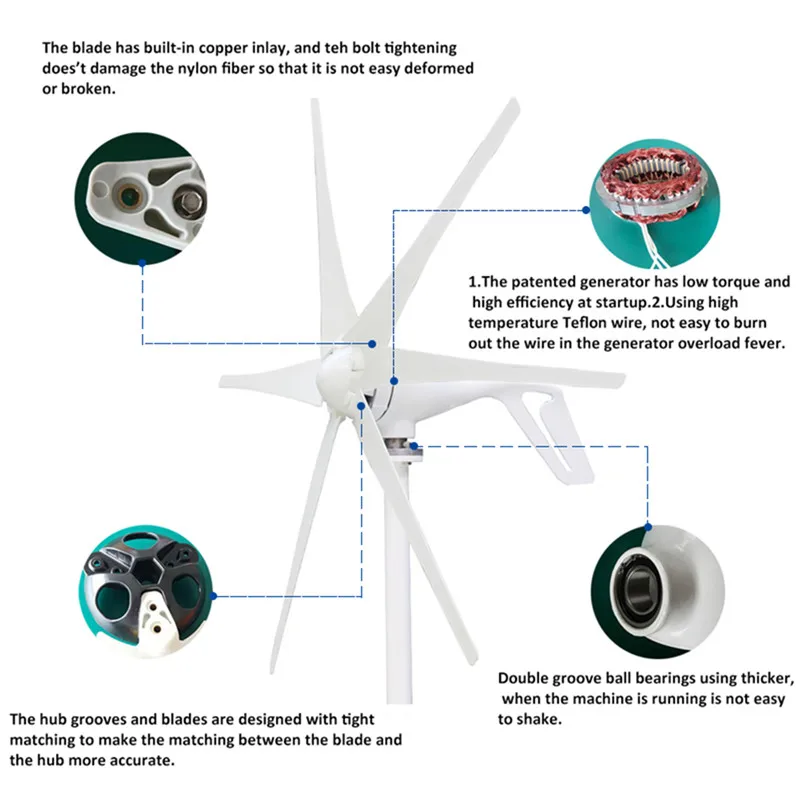 The blade has built-in copper inlay, and teh bolt tightening does't damage the nylon fiber so that it is not easy deformed or broken.

1.The patented generator has low torque and high efficiency at startup.2.Using high temperature Teflon wire, not easy to burn out the wire in the generator overload fever.

Double groove ball bearings using thicker, when the machine is running is not easy to shake.

The hub grooves and blades are designed with tight matching to make the matching between the blade and the hub more accurate.