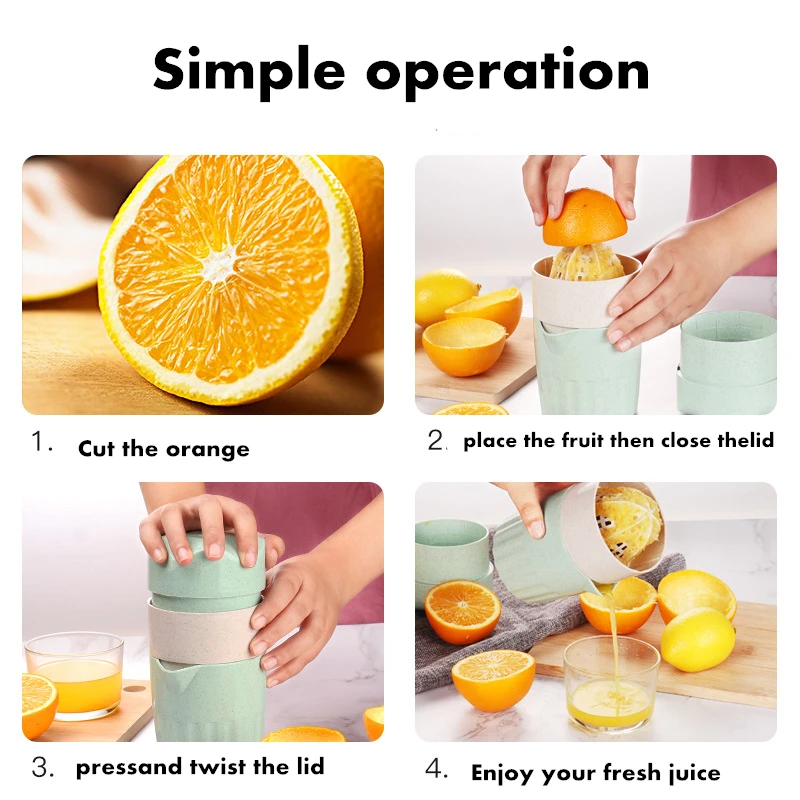 Simple operation

1. Cut the orange

2. place the fruit then close thelid

3. pressand twist the lid

4. Enjoy your fresh juice