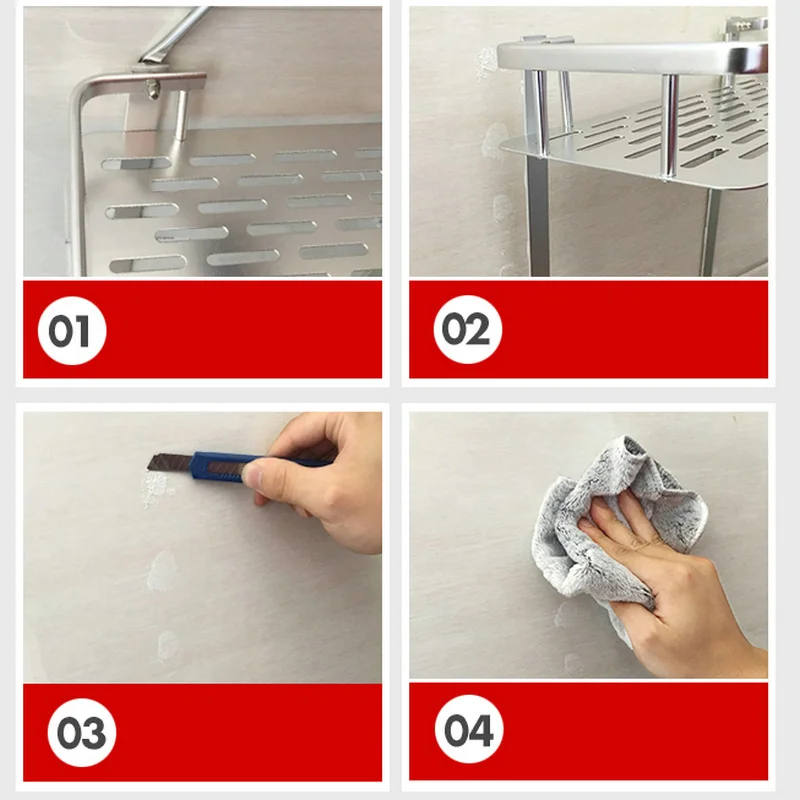 01

02

03

04