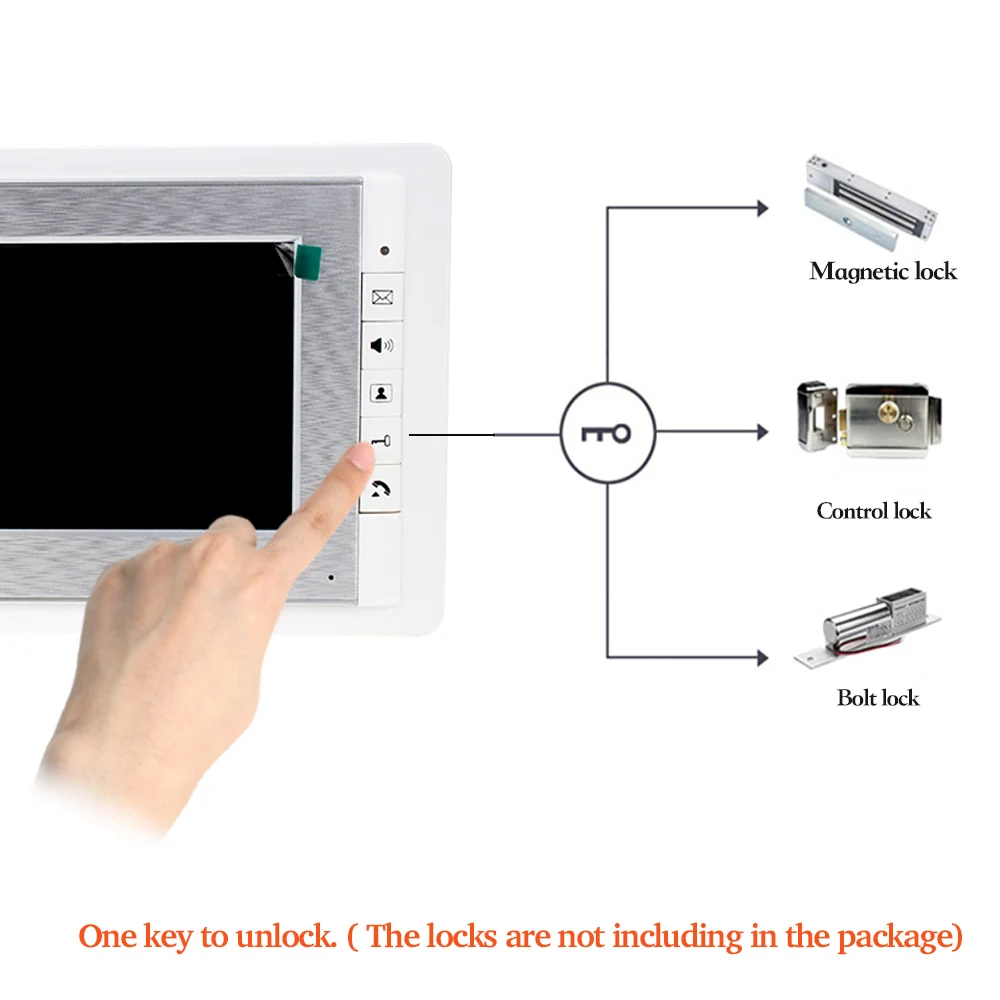 Magnetic lock

Control lock

Bolt lock

One key to unlock. ( The locks are not including in the package)