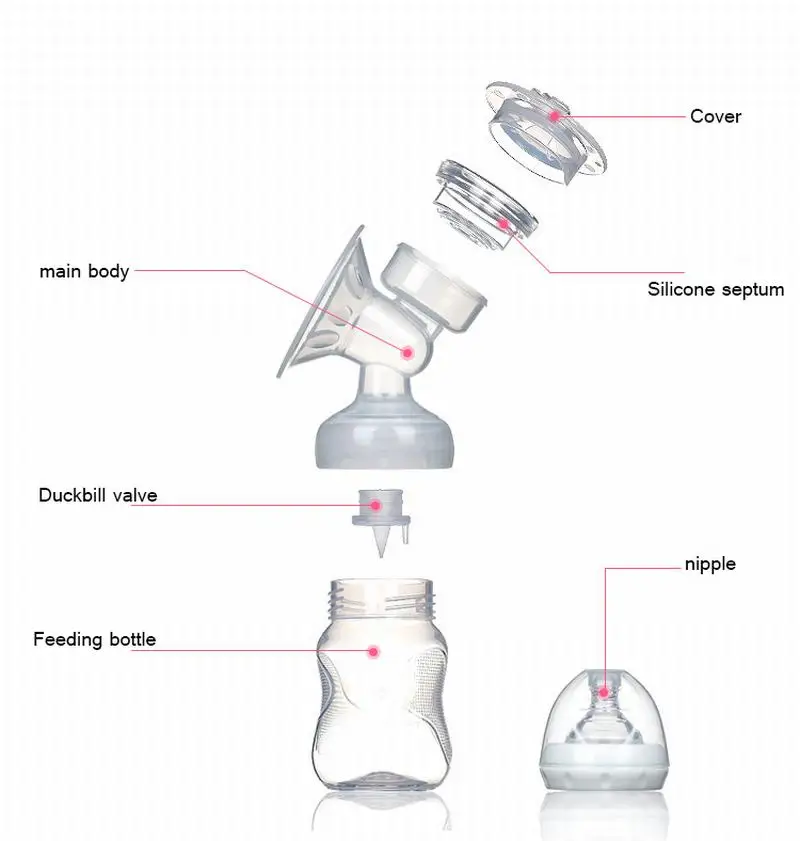 Cover

main body

Silicone septum

Duckbill valve

nipple

Feeding bottle