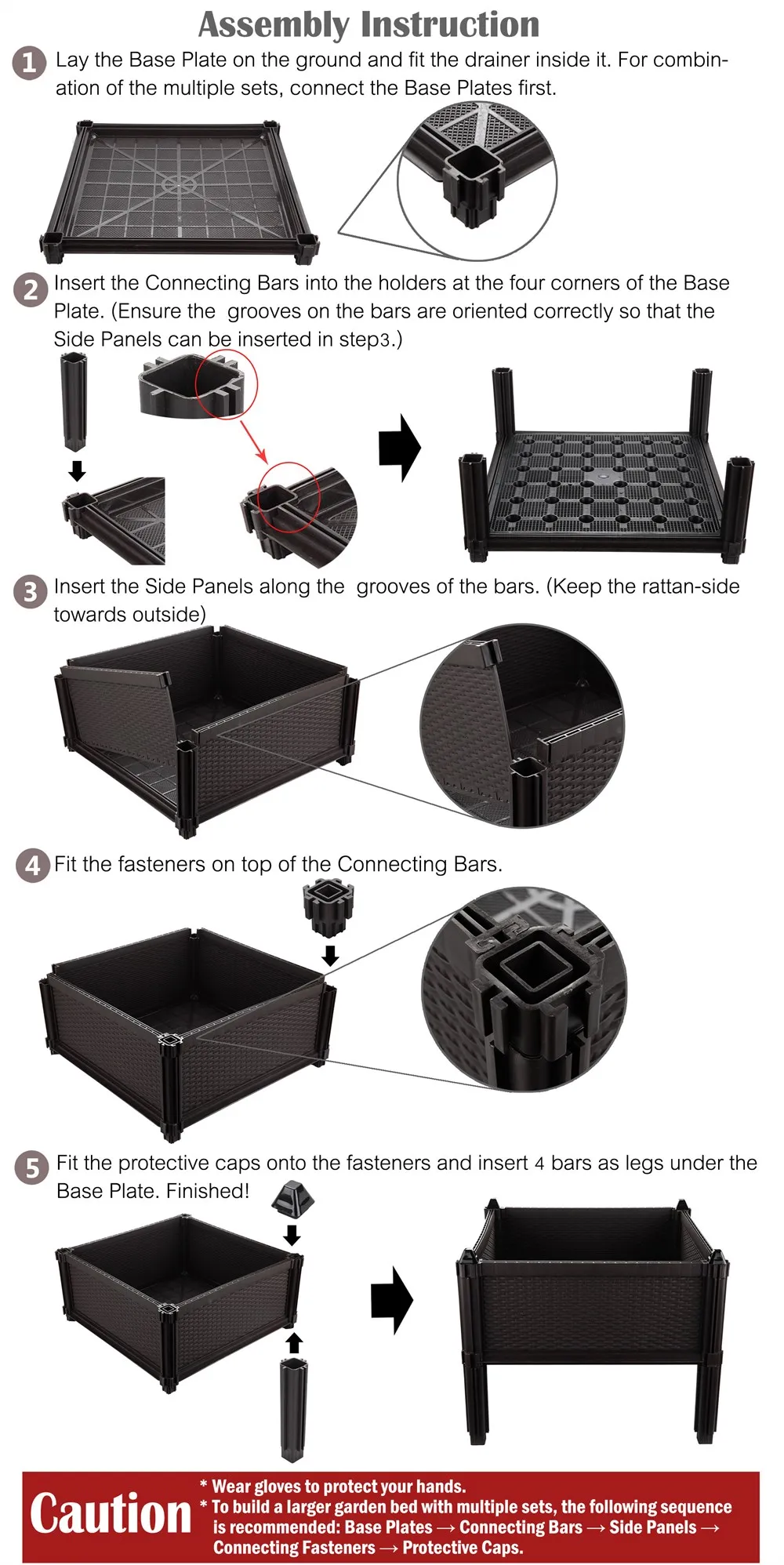 Assembly Instruction

1 Lay the Base Plate on the ground and fit the drainer inside it. For combination of the multiple sets, connect the Base Plates first.

2 Insert the Connecting Bars into the holders at the four corners of the Base Plate. (Ensure the grooves on the bars are oriented correctly so that the Side Panels can be inserted in step3.)

3 Insert the Side Panels along the grooves of the bars. (Keep the rattan-side towards outside)

4 Fit the fasteners on top of the Connecting Bars.

5 Fit the protective caps onto the fasteners and insert 4 bars as legs under the Base Plate. Finished!

Caution
* Wear gloves to protect your hands.
* To build a larger garden bed with multiple sets, the following sequence is recommended: Base Plates → Connecting Bars → Side Panels → Connecting Fasteners → Protective Caps.