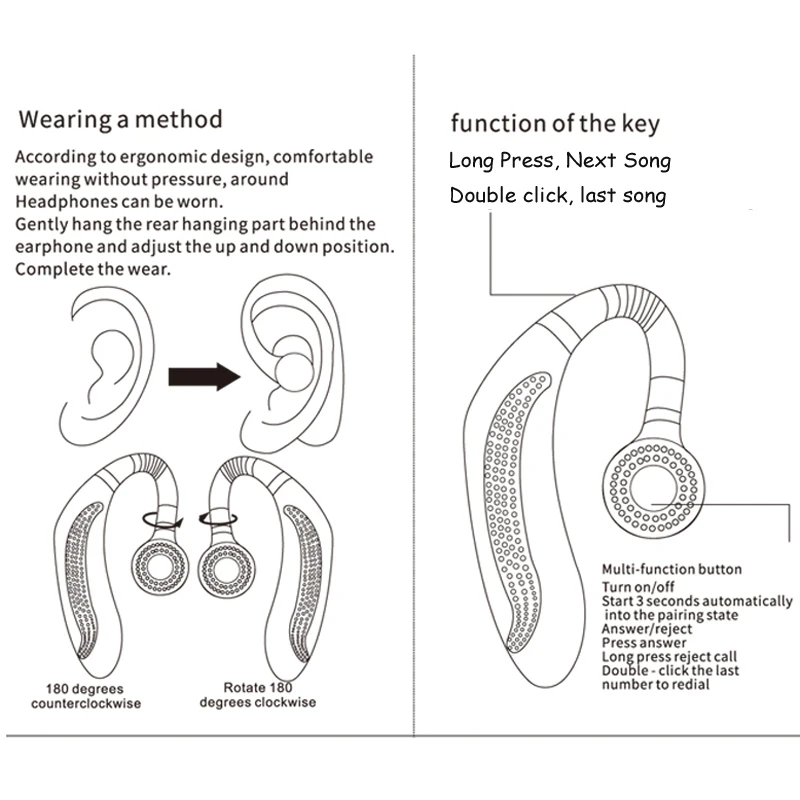 Wearing a method

According to ergonomic design, comfortable wearing without pressure, around Headphones can be worn.
Gently hang the rear hanging part behind the earphone and adjust the up and down position.
Complete the wear.

180 degrees counterclockwise

Rotate 180 degrees clockwise

function of the key

Long Press, Next Song

Double click, last song

Multi-function button
Turn on/off
Start 3 seconds automatically into the pairing state
Answer/reject
Press answer
Long press reject call
Double - click the last number to redial