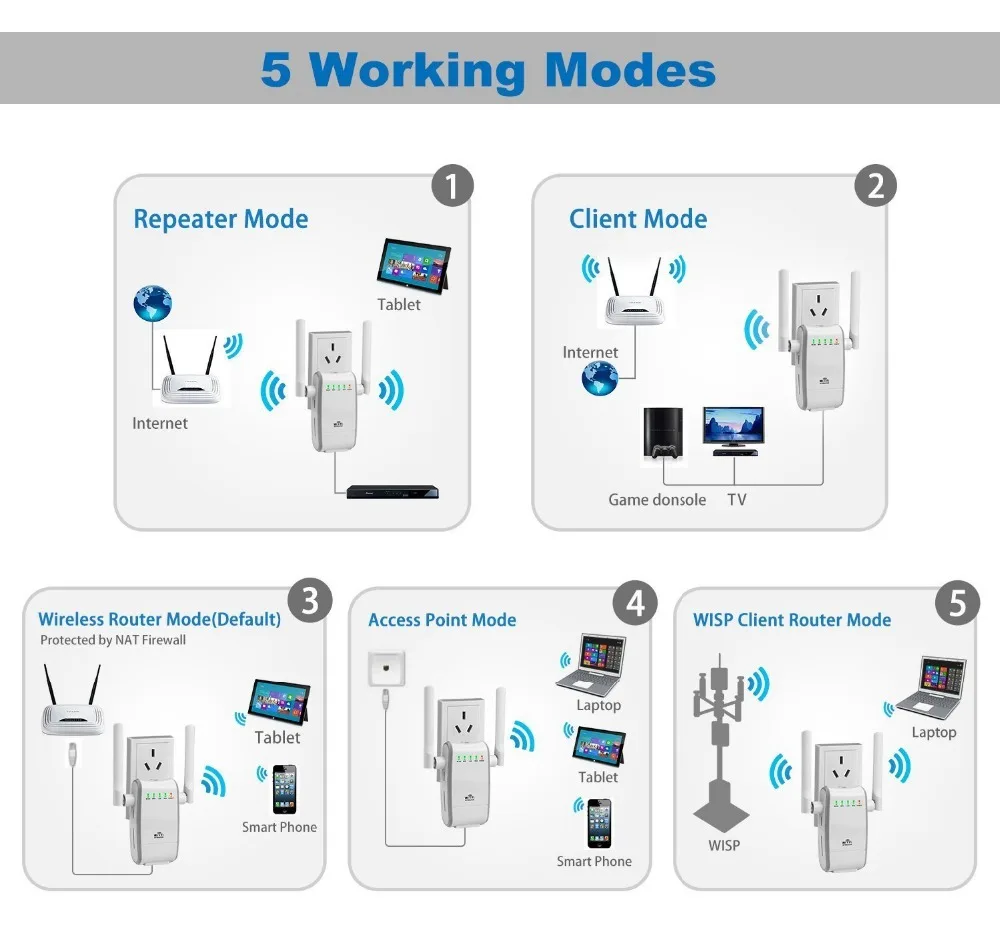 5 Working Modes

1
Repeater Mode
Tablet
Internet

2
Client Mode
Internet
Game donsole
TV

3
Wireless Router Mode(Default)
Protected by NAT Firewall
Tablet
Smart Phone

4
Access Point Mode
Laptop
Tablet
Smart Phone

5
WISP Client Router Mode
Laptop
WISP