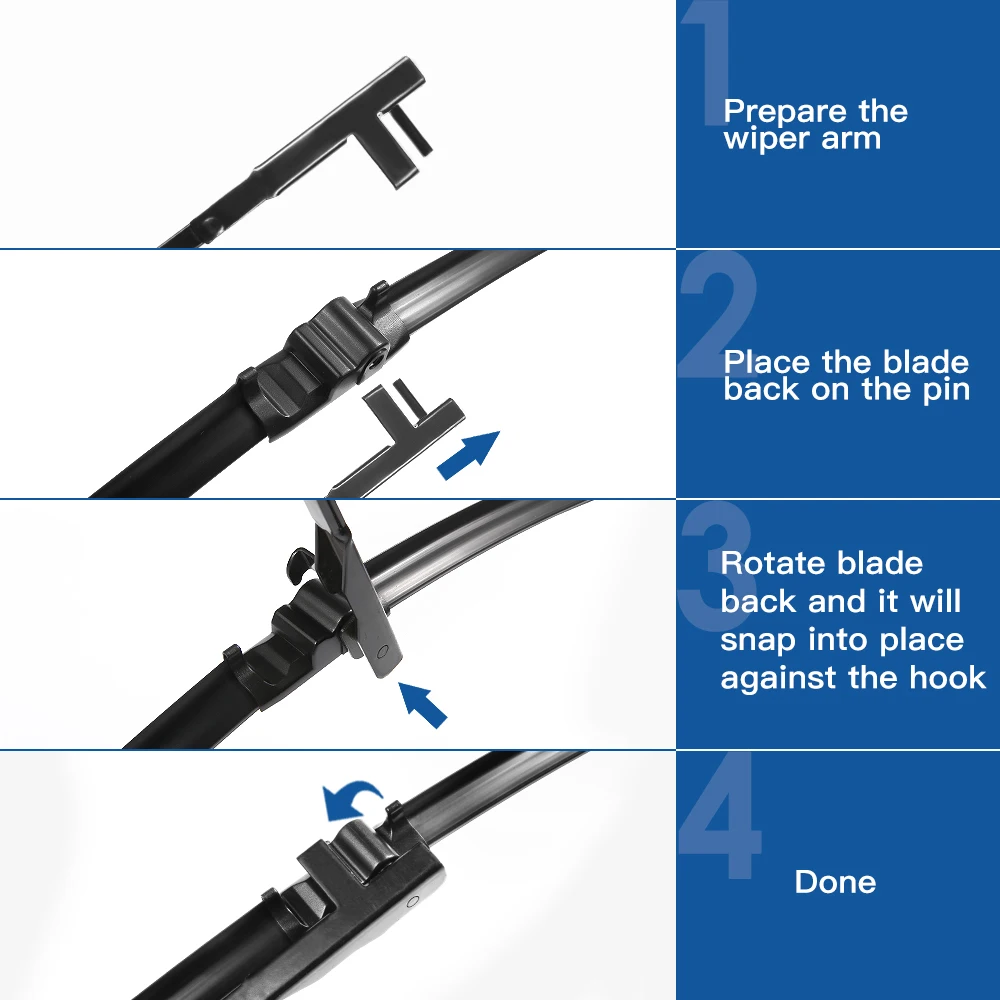 1
Prepare the wiper arm

2
Place the blade back on the pin

3
Rotate blade back and it will snap into place against the hook

4
Done