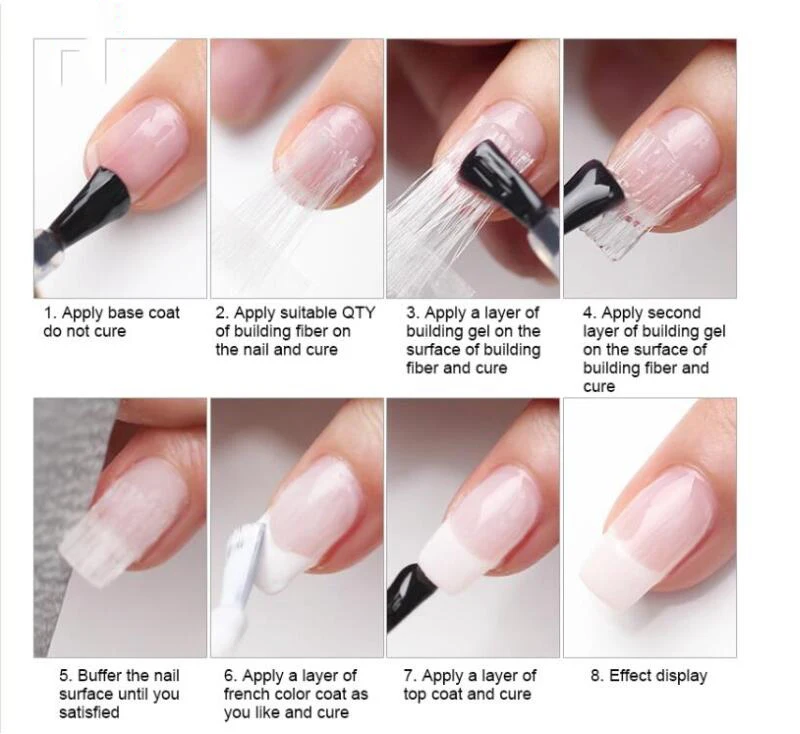 1. Apply base coat do not cure

2. Apply suitable QTY of building fiber on the nail and cure

3. Apply a layer of building gel on the surface of building fiber and cure

4. Apply second layer of building gel on the surface of building fiber and cure

5. Buffer the nail surface until you satisfied

6. Apply a layer of french color coat as you like and cure

7. Apply a layer of top coat and cure

8. Effect display