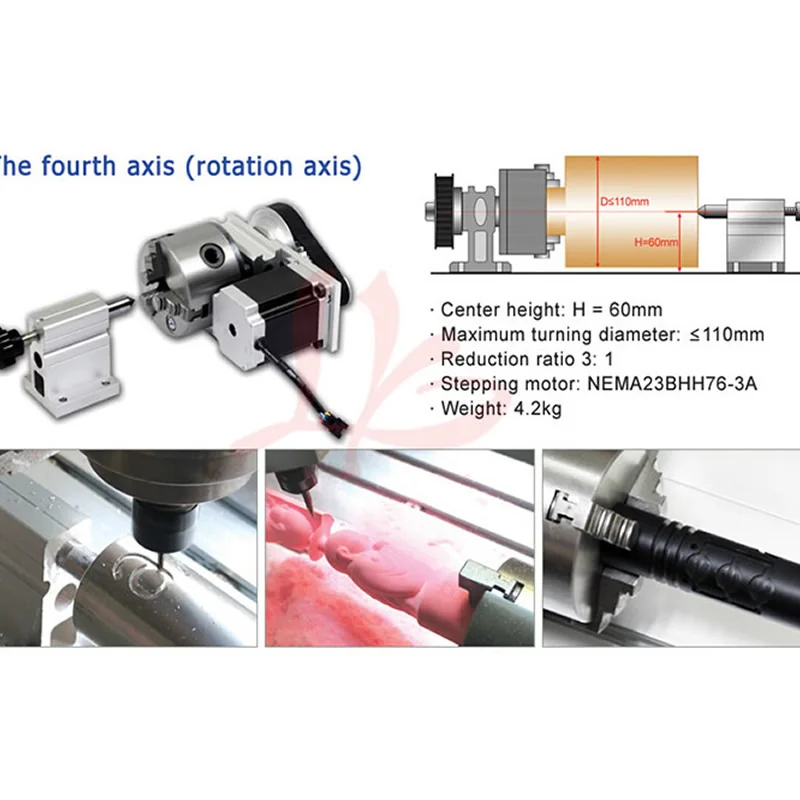 The fourth axis (rotation axis)

D≤110mm

H=60mm

· Center height: H = 60mm
· Maximum turning diameter: ≤110mm
· Reduction ratio 3: 1
· Stepping motor: NEMA23BHH76-3A
· Weight: 4.2kg