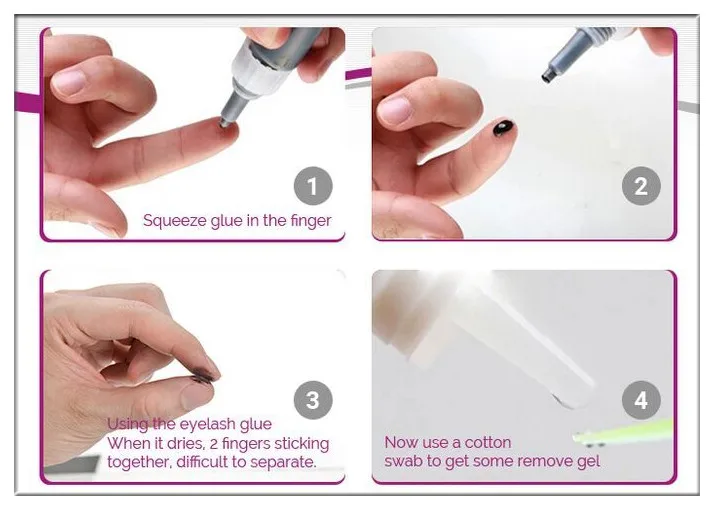 1
Squeeze glue in the finger

2

3
Using the eyelash glue
When it dries, 2 fingers sticking together, difficult to separate.

4
Now use a cotton swab to get some remove gel