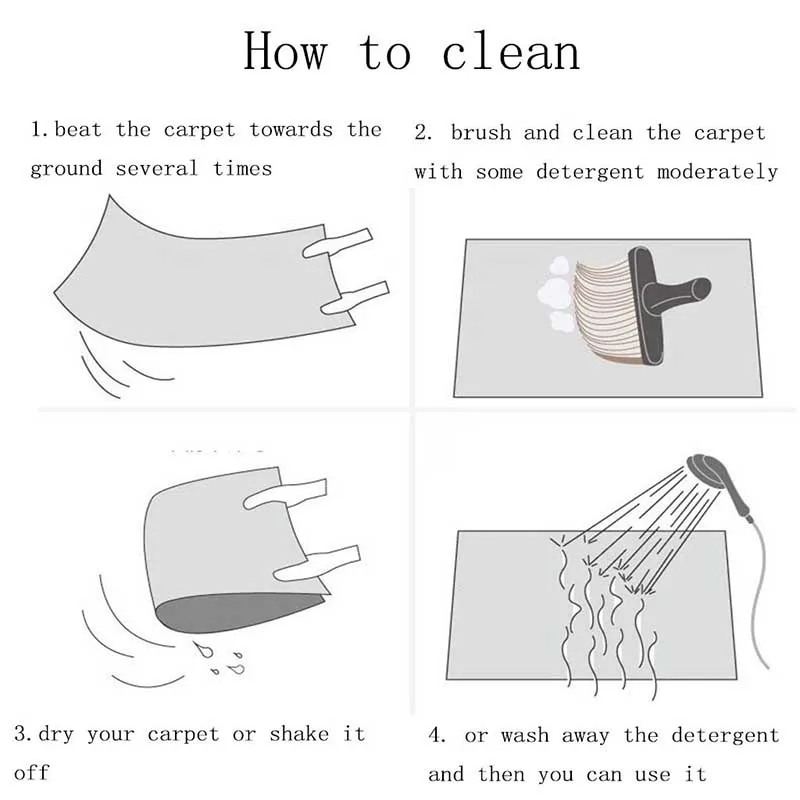 How to clean

1. beat the carpet towards the ground several times

2. brush and clean the carpet with some detergent moderately

3. dry your carpet or shake it off

4. or wash away the detergent and then you can use it