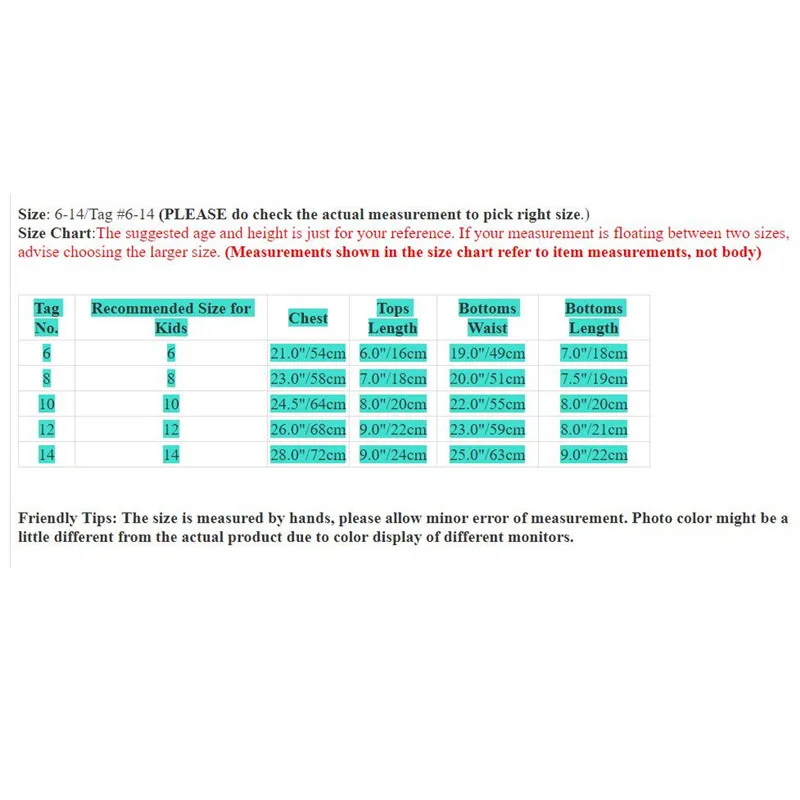 Size: 6-14/Tag #6-14 (PLEASE do check the actual measurement to pick right size.)
Size Chart:The suggested age and height is just for your reference. If your measurement is floating between two sizes, advise choosing the larger size. (Measurements shown in the size chart refer to item measurements, not body)

| Tag No. | Recommended Size for Kids | Chest | Tops Length | Bottoms Waist | Bottoms Length |
|---|---|---|---|---|---|
| 6 | 6 | 21.0"/54cm | 6.0"/16cm | 19.0"/49cm | 7.0"/18cm |
| 8 | 8 | 23.0"/58cm | 7.0"/18cm | 20.0"/51cm | 7.5"/19cm |
| 10 | 10 | 24.5"/64cm | 8.0"/20cm | 22.0"/55cm | 8.0"/20cm |
| 12 | 12 | 26.0"/68cm | 9.0"/22cm | 23.0"/59cm | 8.0"/21cm |
| 14 | 14 | 28.0"/72cm | 9.0"/24cm | 25.0"/63cm | 9.0"/22cm |

Friendly Tips: The size is measured by hands, please allow minor error of measurement. Photo color might be a little different from the actual product due to color display of different monitors.