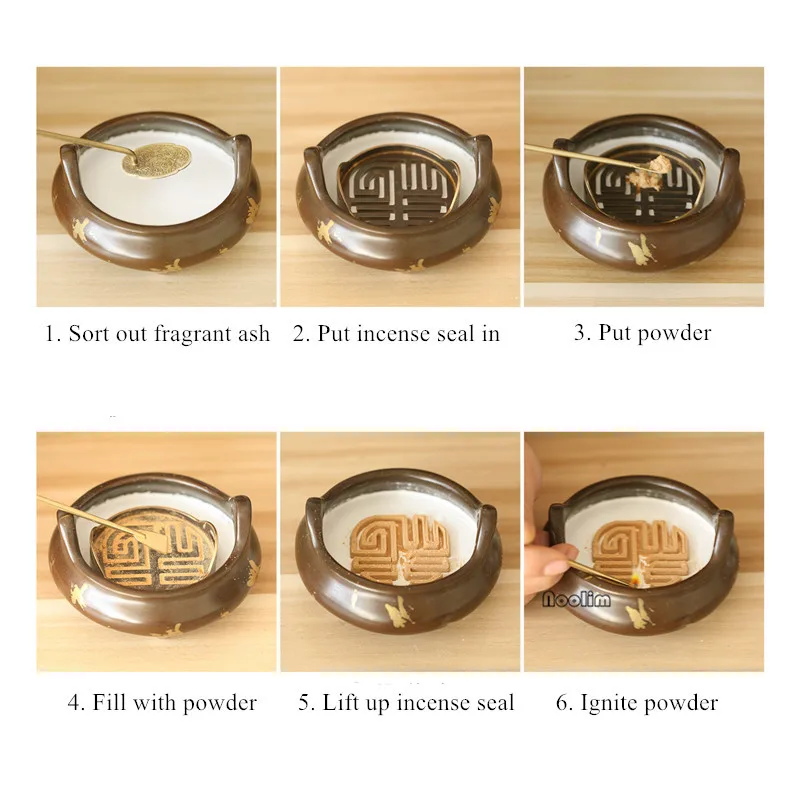 1. Sort out fragrant ash

2. Put incense seal in

3. Put powder

4. Fill with powder

5. Lift up incense seal

Noolim

6. Ignite powder