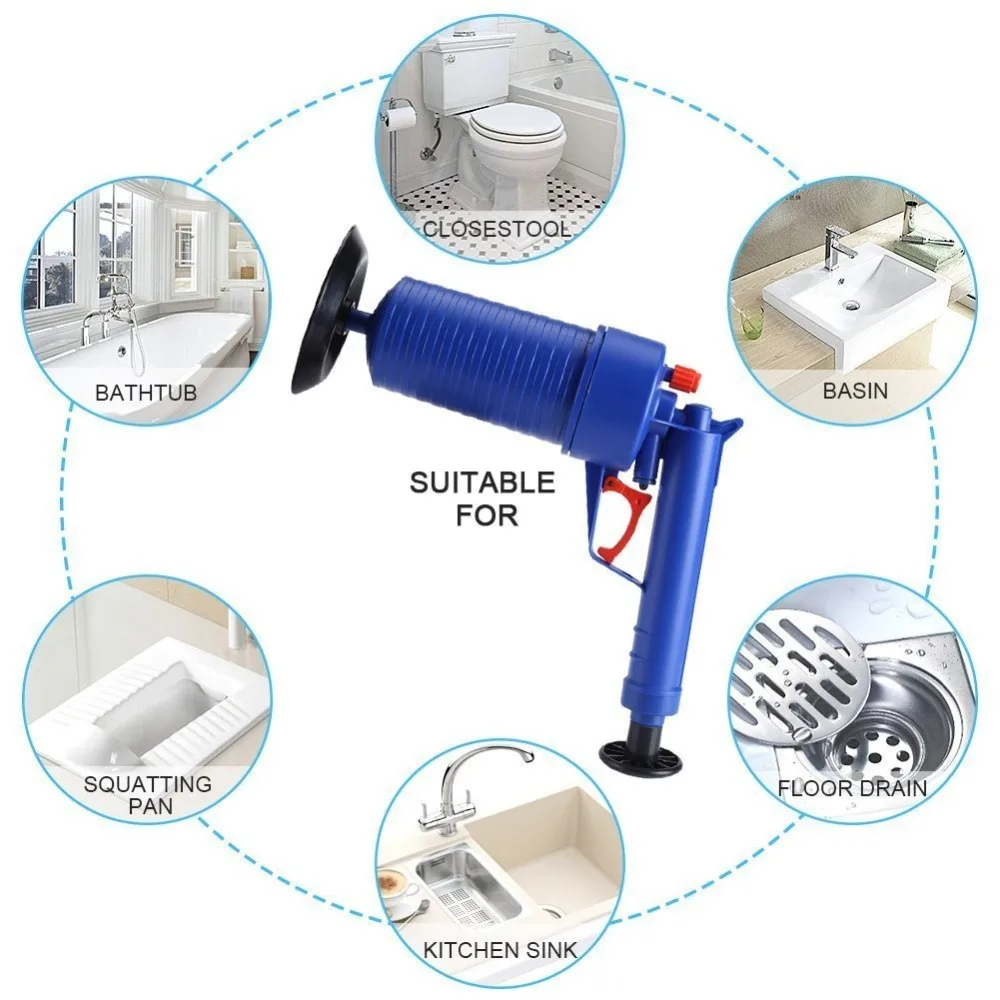 CLOSESTOOL

BATHTUB

BASIN

SUITABLE FOR

SQUATTING PAN

FLOOR DRAIN

KITCHEN SINK