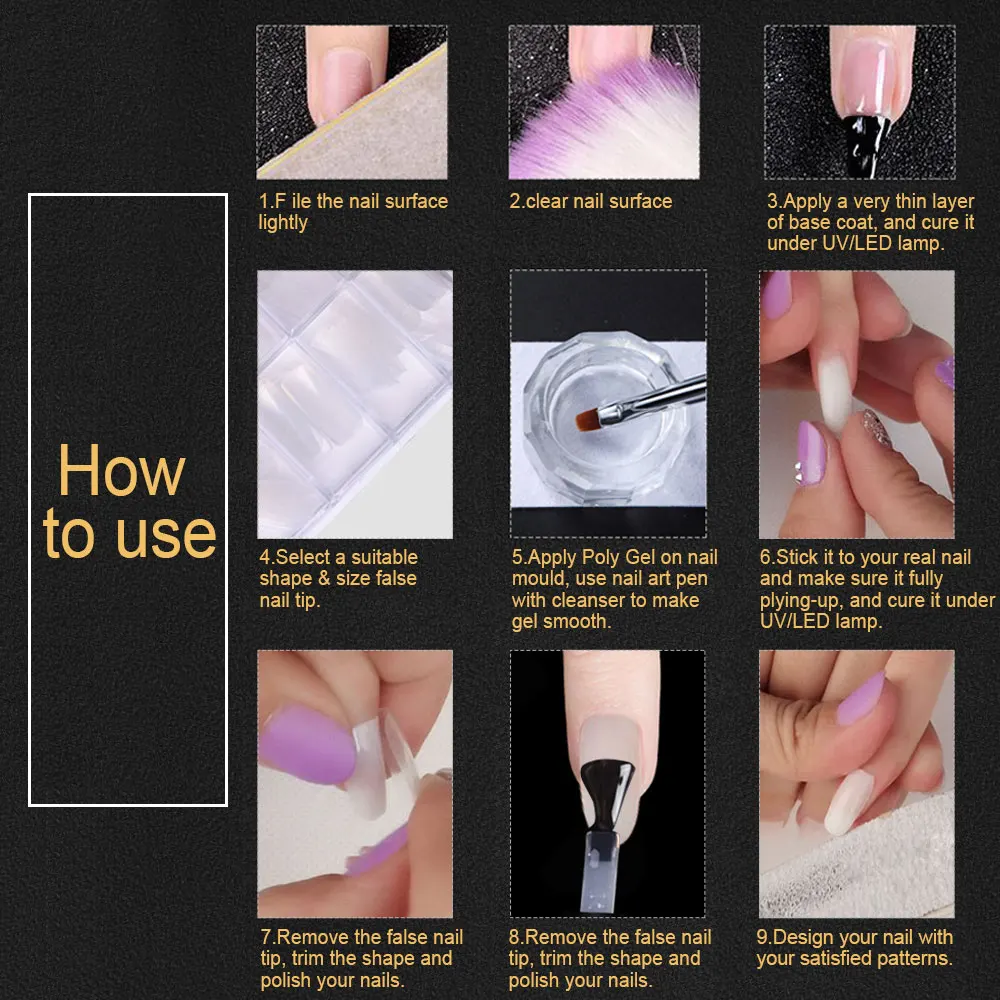 How to use

1.F ile the nail surface lightly

2.clear nail surface

3.Apply a very thin layer of base coat, and cure it under UV/LED lamp.

4.Select a suitable shape & size false nail tip.

5.Apply Poly Gel on nail mould, use nail art pen with cleanser to make gel smooth.

6.Stick it to your real nail and make sure it fully plying-up, and cure it under UV/LED lamp.

7.Remove the false nail tip, trim the shape and polish your nails.

8.Remove the false nail tip, trim the shape and polish your nails.

9.Design your nail with your satisfied patterns.