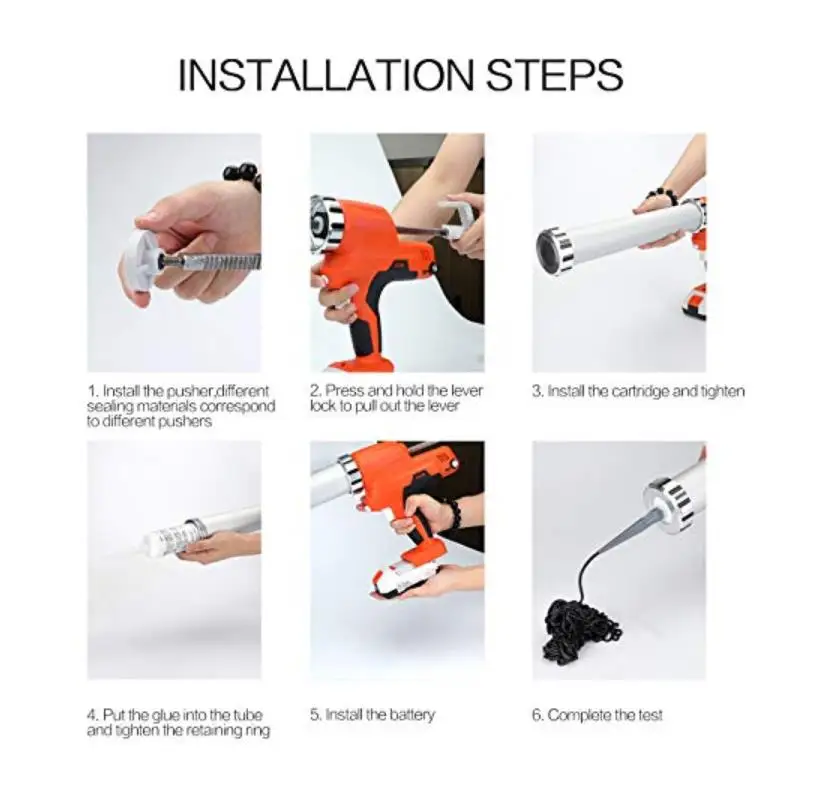 INSTALLATION STEPS

1. Install the pusher,different sealing materials correspond to different pushers

2. Press and hold the lever lock to pull out the lever

3. Install the cartridge and tighten

4. Put the glue into the tube and tighten the retaining ring

5. Install the battery

6. Complete the test