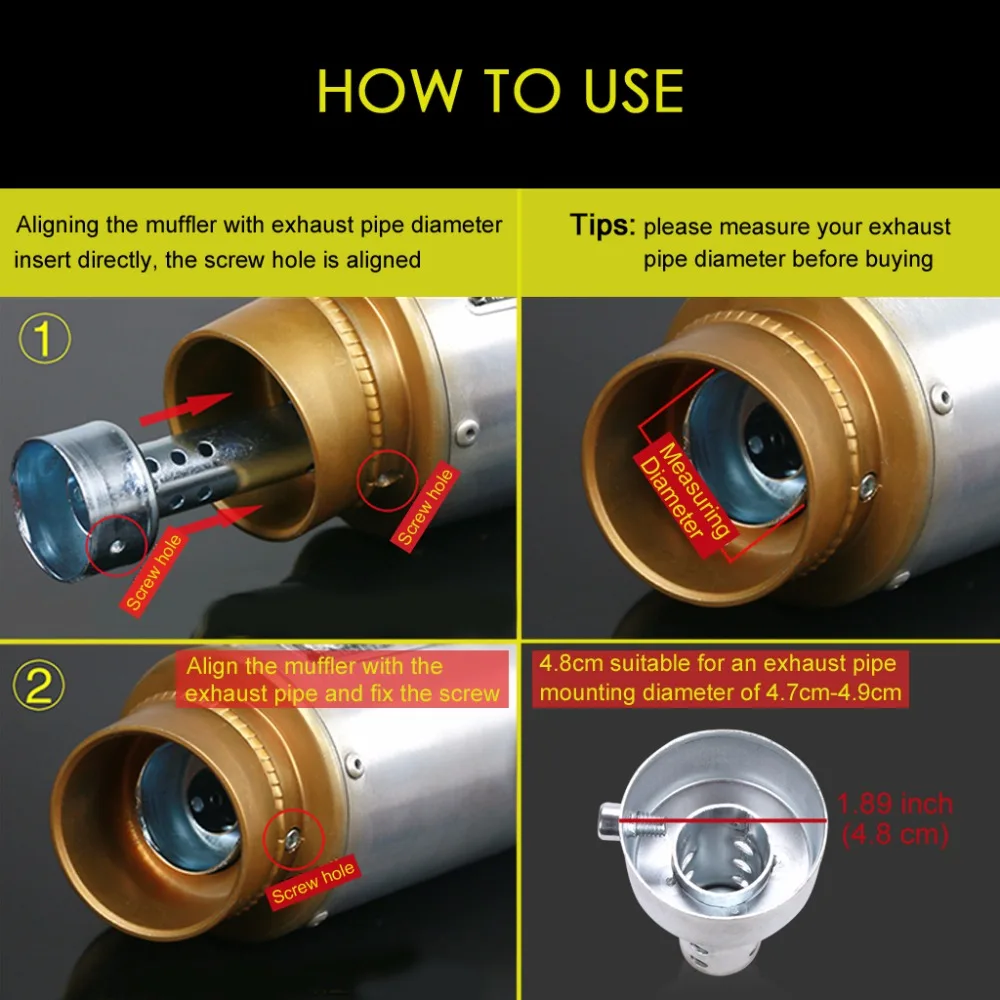 HOW TO USE

Aligning the muffler with exhaust pipe diameter insert directly, the screw hole is aligned

Tips: please measure your exhaust pipe diameter before buying

①

Screw hole

Screw hole

Measuring Diameter

②

Align the muffler with the exhaust pipe and fix the screw

Screw hole

4.8cm suitable for an exhaust pipe mounting diameter of 4.7cm-4.9cm

1.89 inch (4.8 cm)