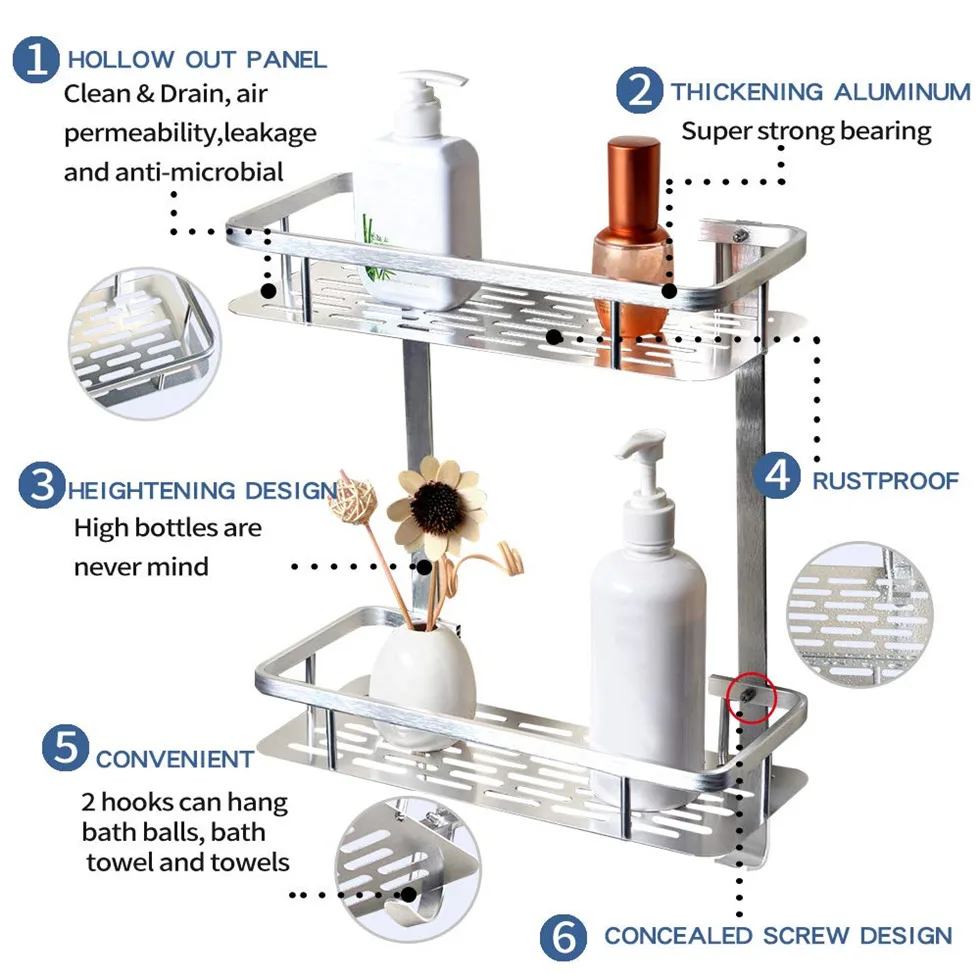 1 HOLLOW OUT PANEL
Clean & Drain, air permeability,leakage and anti-microbial

2 THICKENING ALUMINUM
Super strong bearing

3 HEIGHTENING DESIGN
High bottles are never mind

4 RUSTPROOF

5 CONVENIENT
2 hooks can hang bath balls, bath towel and towels

6 CONCEALED SCREW DESIGN