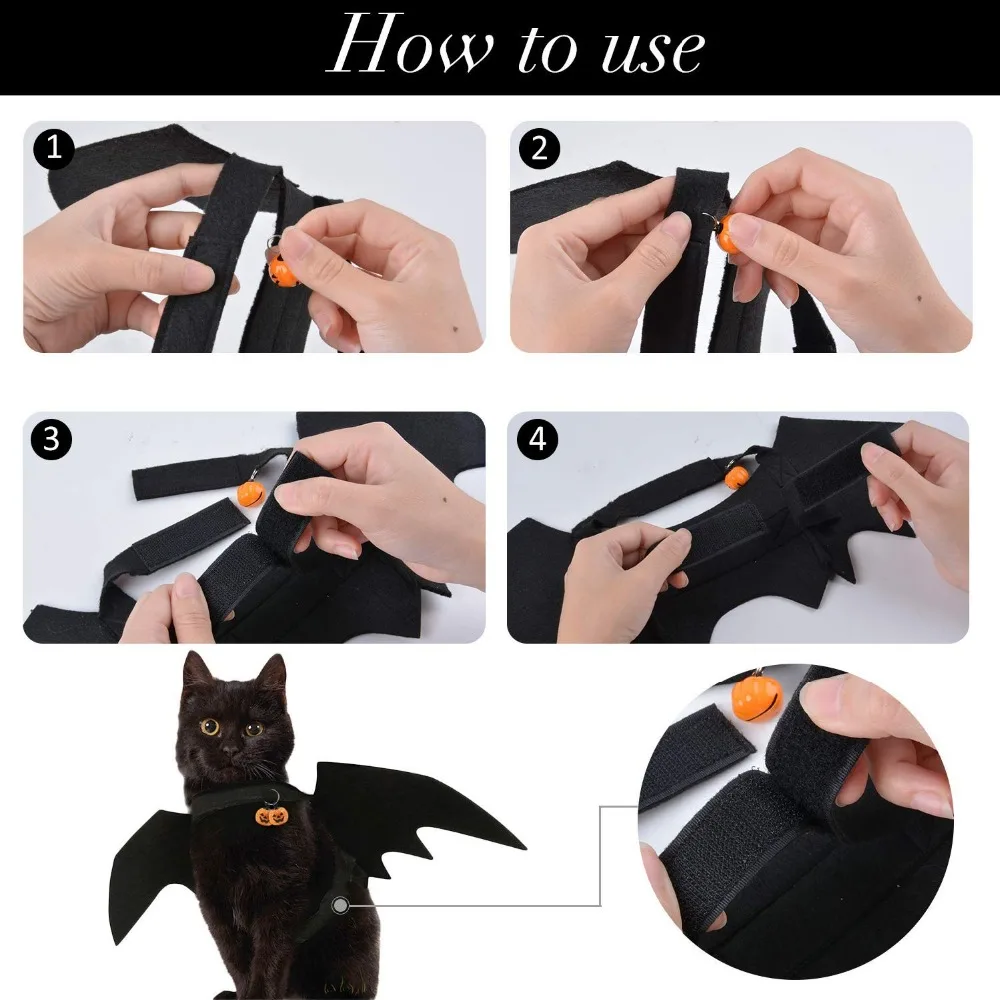 How to use

1

2

3

4