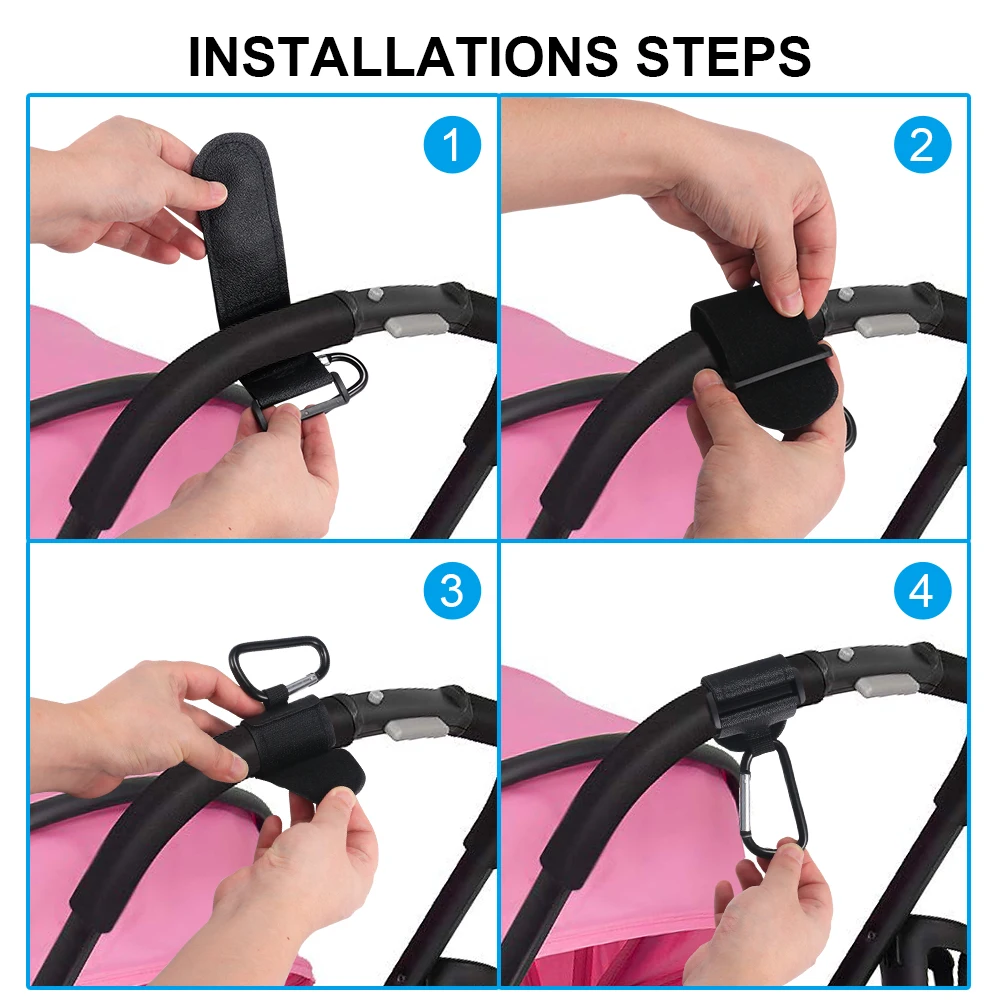 INSTALLATIONS STEPS

1

2

3

4