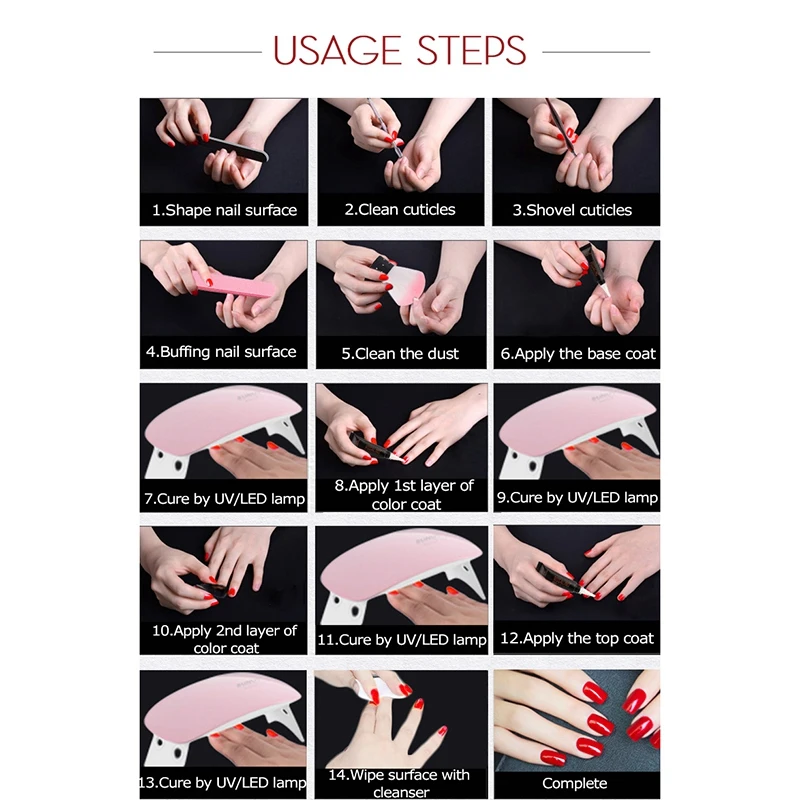 USAGE STEPS

1.Shape nail surface

2.Clean cuticles

3.Shovel cuticles

4.Buffing nail surface

5.Clean the dust

6.Apply the base coat

7.Cure by UV/LED lamp

8.Apply 1st layer of color coat

9.Cure by UV/LED lamp

10.Apply 2nd layer of color coat

11.Cure by UV/LED lamp

12.Apply the top coat

13.Cure by UV/LED lamp

14.Wipe surface with cleanser

Complete