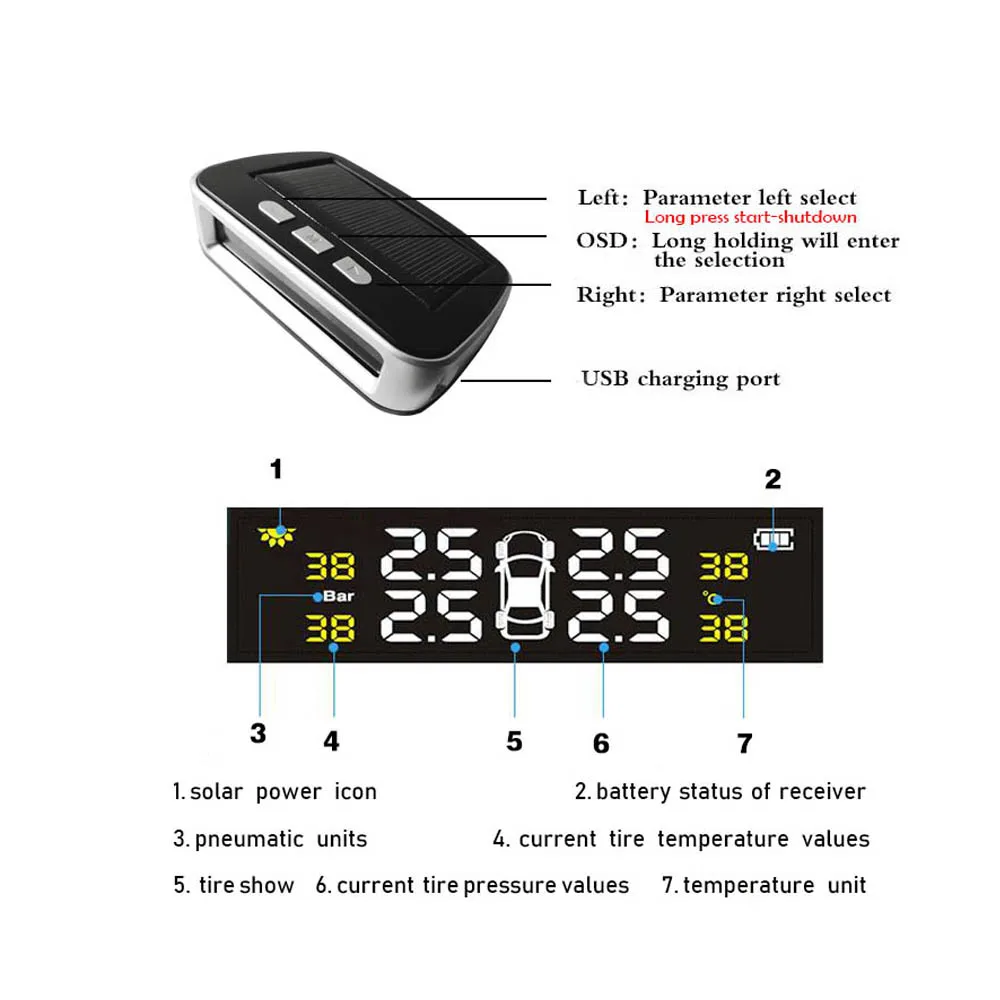 Left: Parameter left select
Long press start-shutdown

OSD: Long holding will enter the selection

Right: Parameter right select

USB charging port

1

2

38 2.5 2.5 38
Bar °C
38 2.5 2.5 38

3 4 5 6 7

1. solar power icon

2. battery status of receiver

3. pneumatic units

4. current tire temperature values

5. tire show

6. current tire pressure values

7. temperature unit