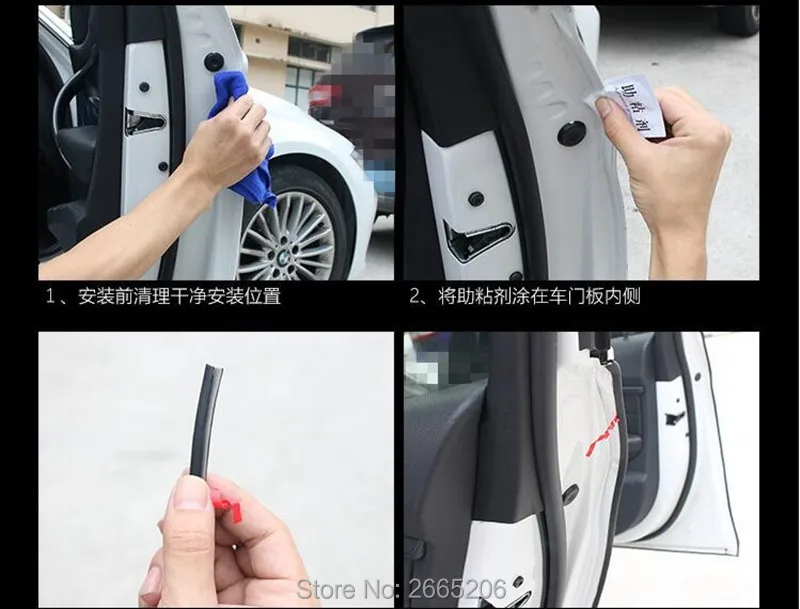 助粘剂

1、安装前清理干净安装位置

2、将助粘剂涂在车门板内侧

Store No: 2665206