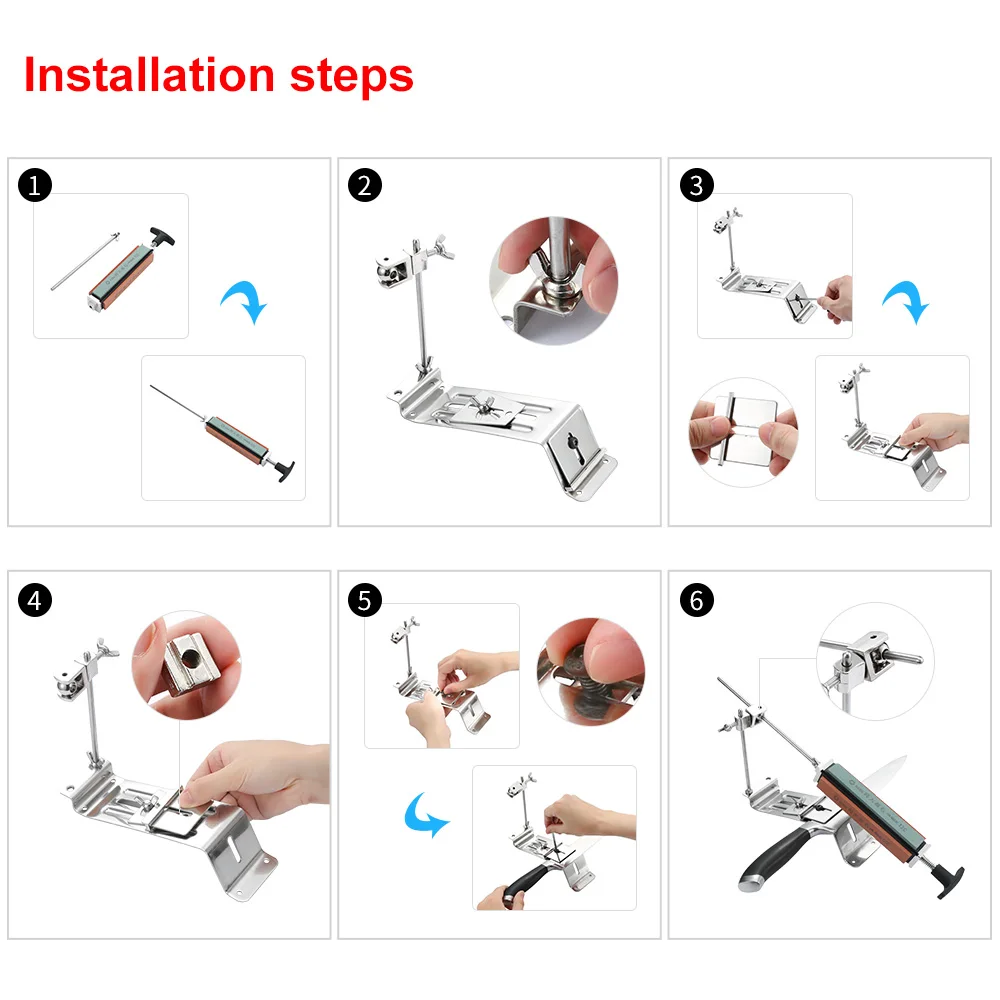 Installation steps

1

2

3

4

5

6