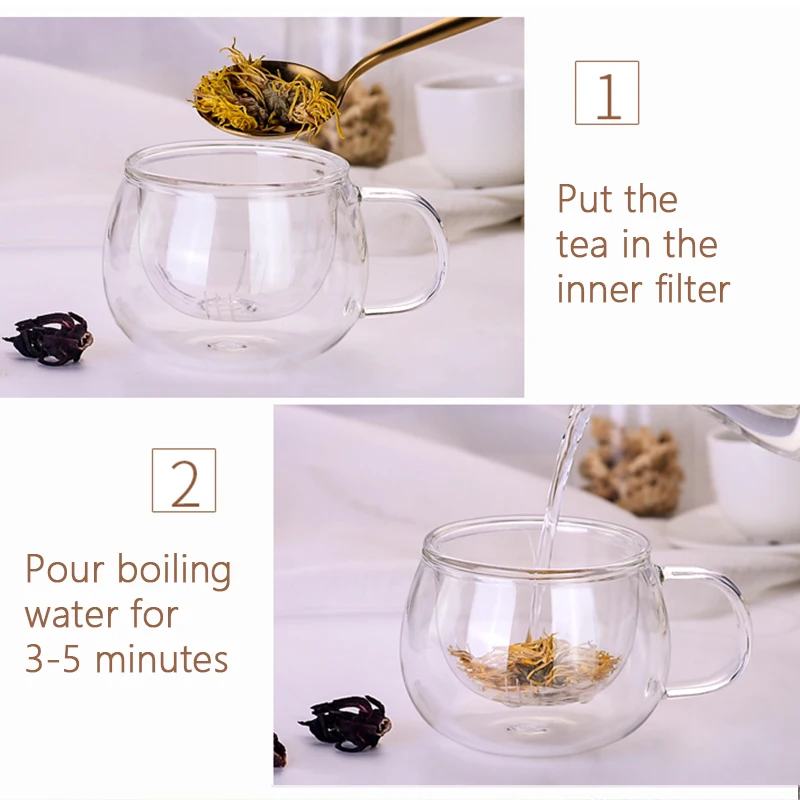 1

Put the tea in the inner filter

2

Pour boiling water for 3-5 minutes