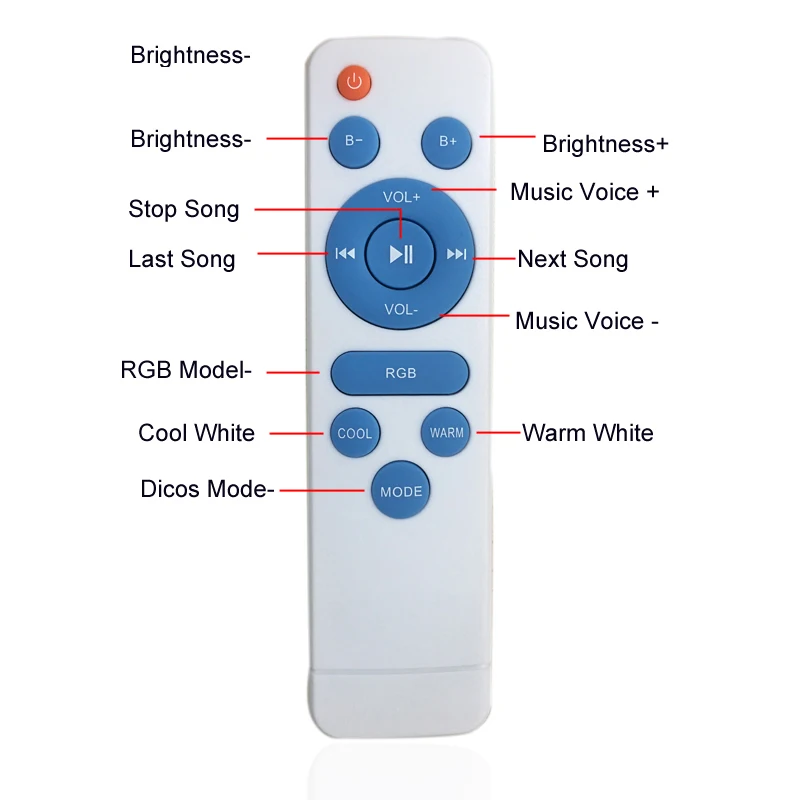 Brightness-

Brightness-
B-
B+
Brightness+

VOL+
Music Voice +
Stop Song
Last Song
Next Song
VOL-
Music Voice -

RGB Model-
RGB

Cool White
COOL
WARM
Warm White

Dicos Mode-
MODE