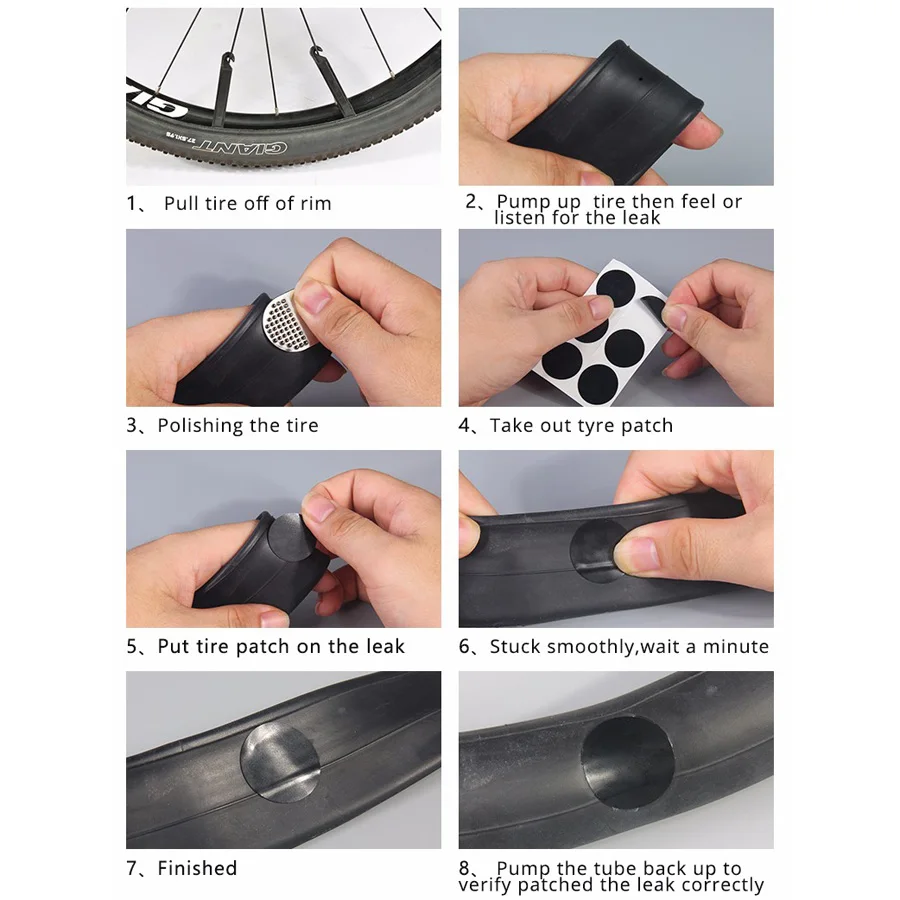 GIANT

1、 Pull tire off of rim

2、Pump up tire then feel or listen for the leak

3、Polishing the tire

4、Take out tyre patch

5、Put tire patch on the leak

6、Stuck smoothly,wait a minute

7、Finished

8、 Pump the tube back up to verify patched the leak correctly