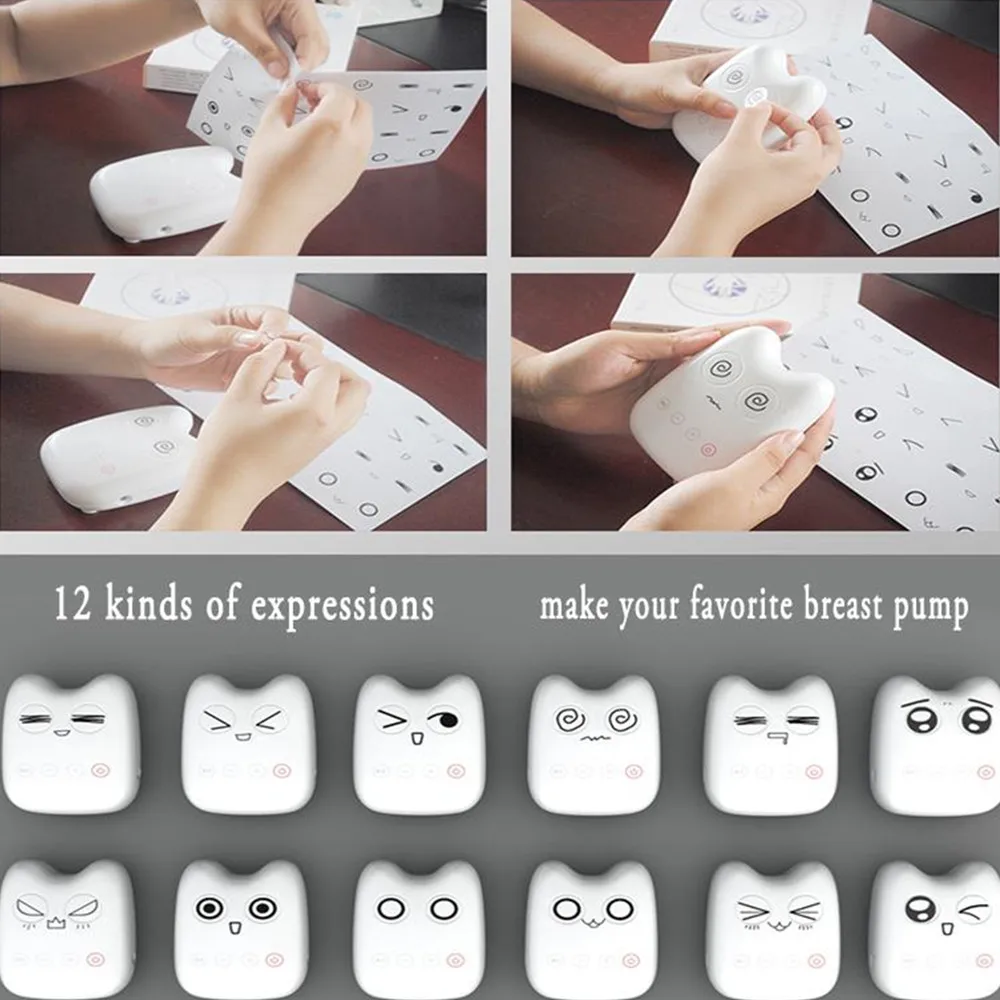 12 kinds of expressions

make your favorite breast pump