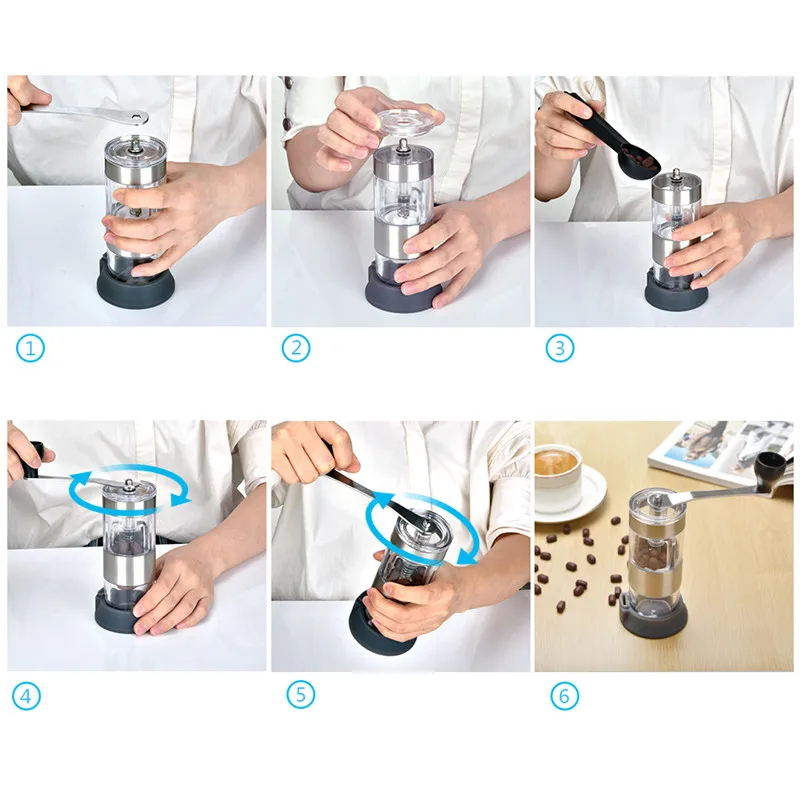 1

2

3

4

5

6