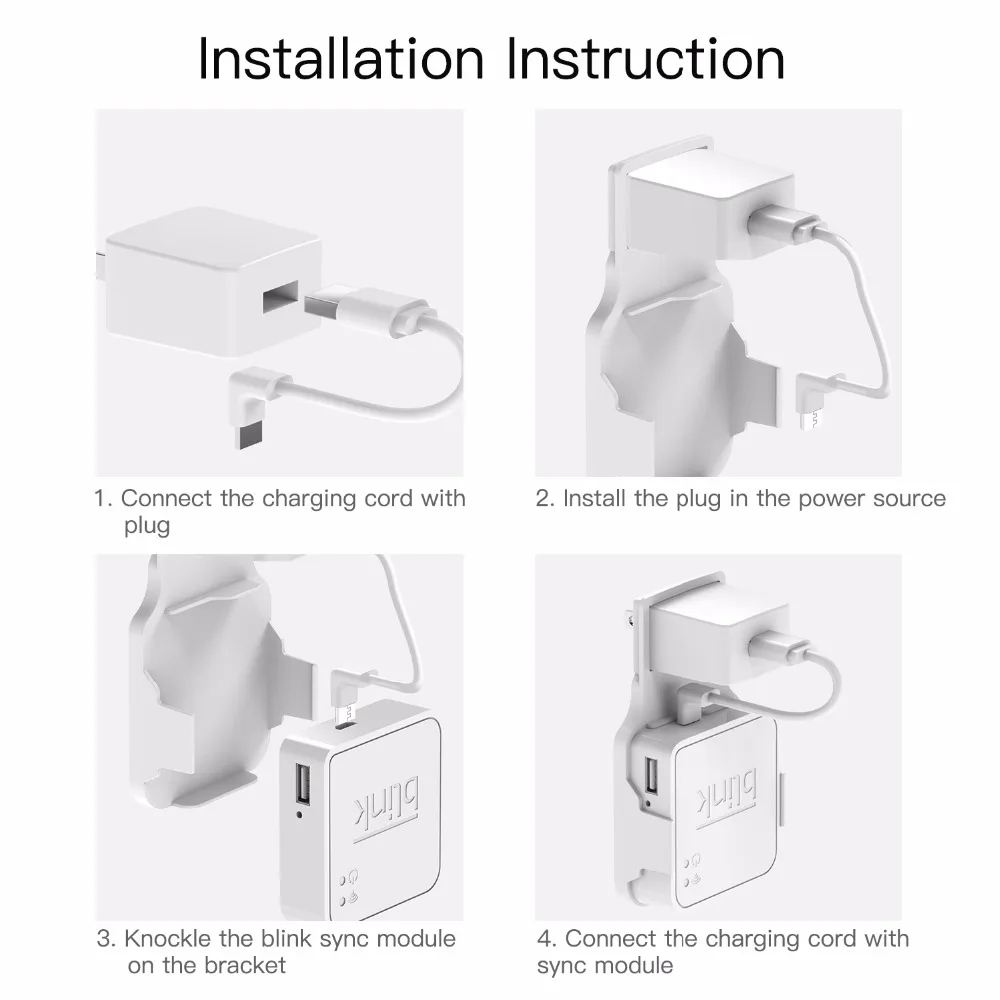 Installation Instruction

1. Connect the charging cord with plug

2. Install the plug in the power source

blink

3. Knockle the blink sync module on the bracket

blink

4. Connect the charging cord with sync module