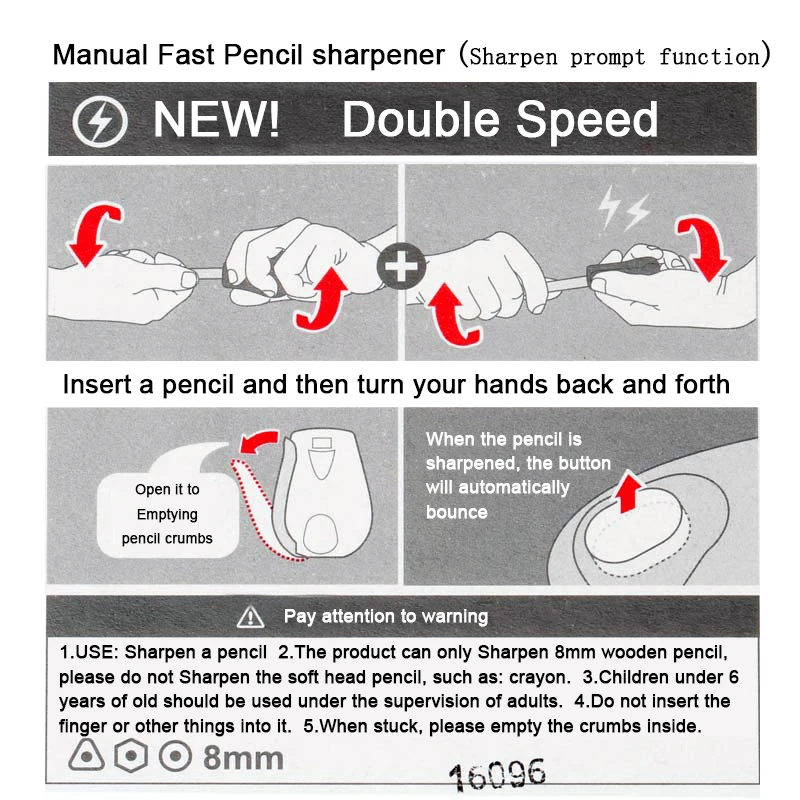 Manual Fast Pencil sharpener (Sharpen prompt function)

NEW! Double Speed

Insert a pencil and then turn your hands back and forth

Open it to Emptying pencil crumbs

When the pencil is sharpened, the button will automatically bounce

Pay attention to warning

1.USE: Sharpen a pencil 2.The product can only Sharpen 8mm wooden pencil, please do not Sharpen the soft head pencil, such as: crayon. 3.Children under 6 years of old should be used under the supervision of adults. 4.Do not insert the finger or other things into it. 5.When stuck, please empty the crumbs inside.

8mm

16096