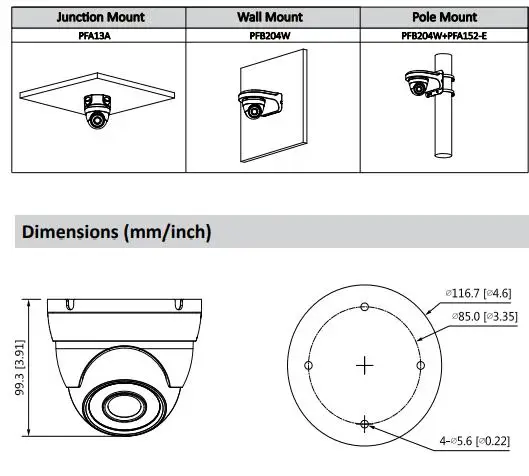 | Junction Mount | Wall Mount | Pole Mount |
|---|---|---|
| PFA13A | PFB204W | PFB204W+PFA152-E |

Dimensions (mm/inch)

99.3 [3.91]

⌀116.7 [⌀4.6]

⌀85.0 [⌀3.35]

4-⌀5.6 [⌀0.22]