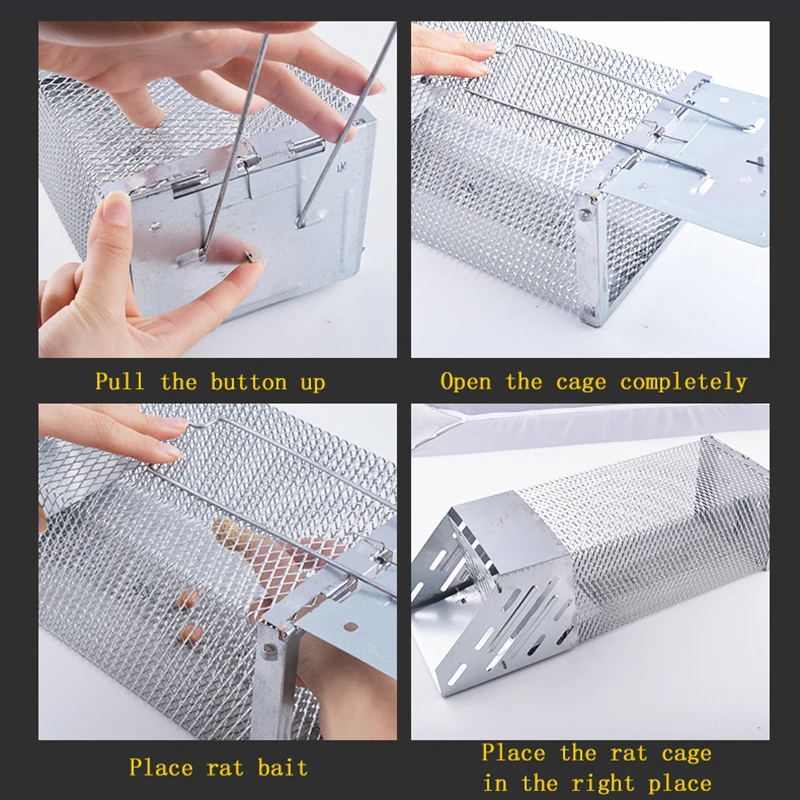 Pull the button up

Open the cage completely

Place rat bait

Place the rat cage in the right place