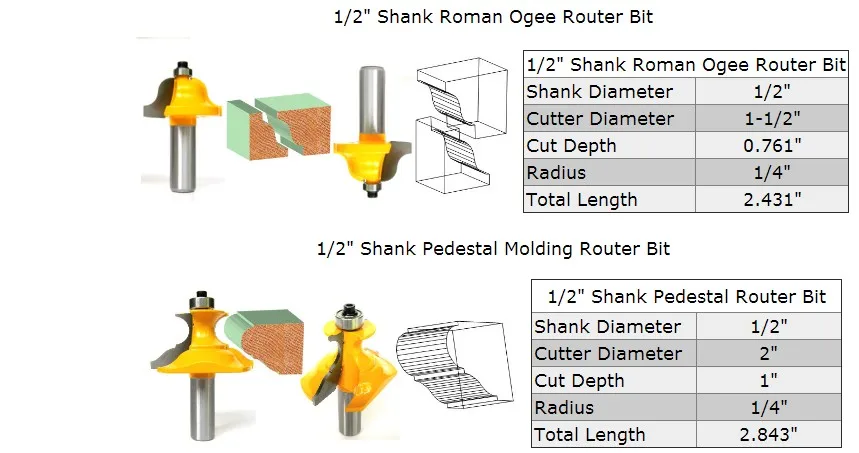 1/2" Shank Roman Ogee Router Bit

| 1/2" Shank Roman Ogee Router Bit | |
|---|---|
| Shank Diameter | 1/2" |
| Cutter Diameter | 1-1/2" |
| Cut Depth | 0.761" |
| Radius | 1/4" |
| Total Length | 2.431" |

1/2" Shank Pedestal Molding Router Bit

| 1/2" Shank Pedestal Router Bit | |
|---|---|
| Shank Diameter | 1/2" |
| Cutter Diameter | 2" |
| Cut Depth | 1" |
| Radius | 1/4" |
| Total Length | 2.843" |