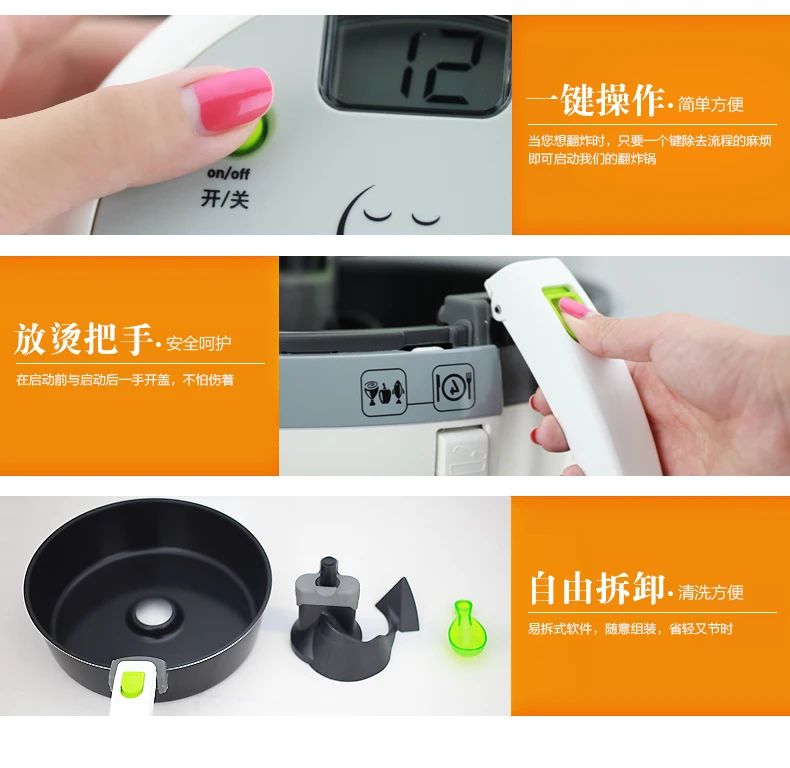 12

on/off
开/关

一键操作·简单方便

当您想翻炸时，只要一个键除去流程的麻烦即可启动我们的翻炸锅

放烫把手·安全呵护

在启动前与启动后一手开盖，不怕伤着

自由拆卸·清洗方便

易拆式软件，随意组装，省轻又节时