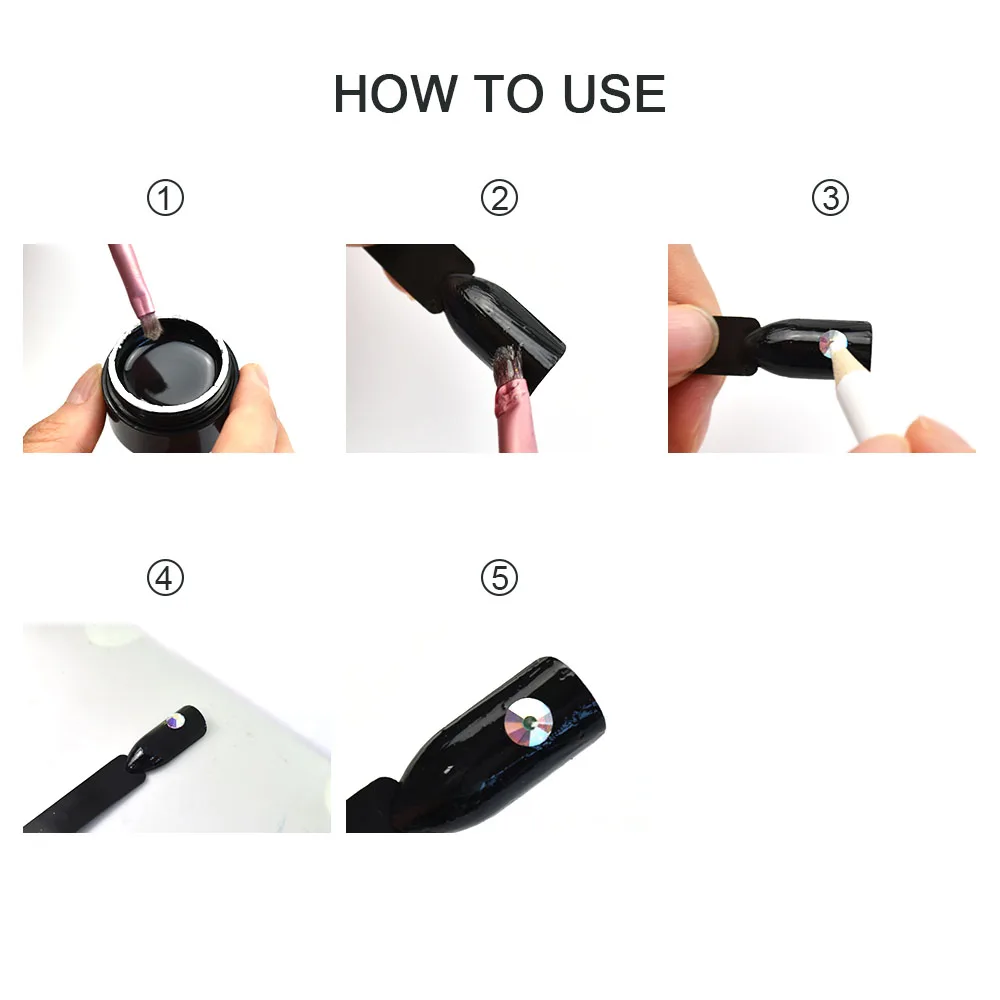 HOW TO USE

①

②

③

④

⑤