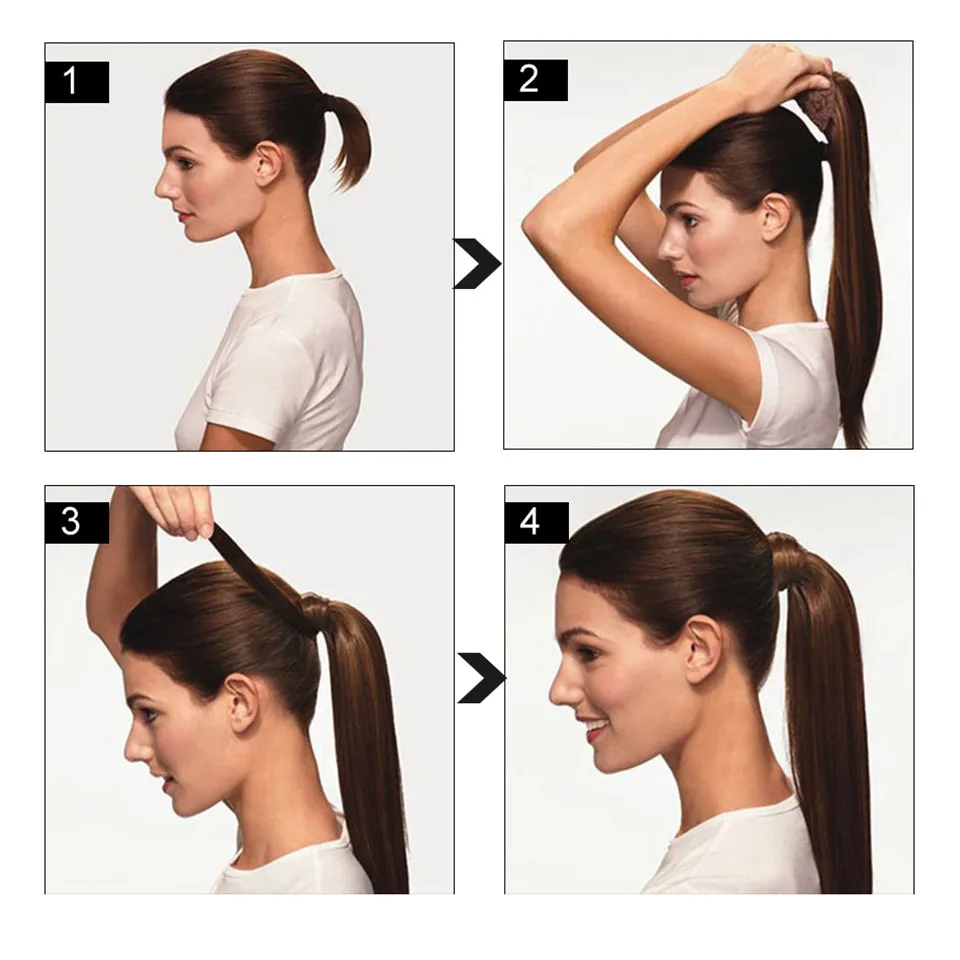 1

2

3

4