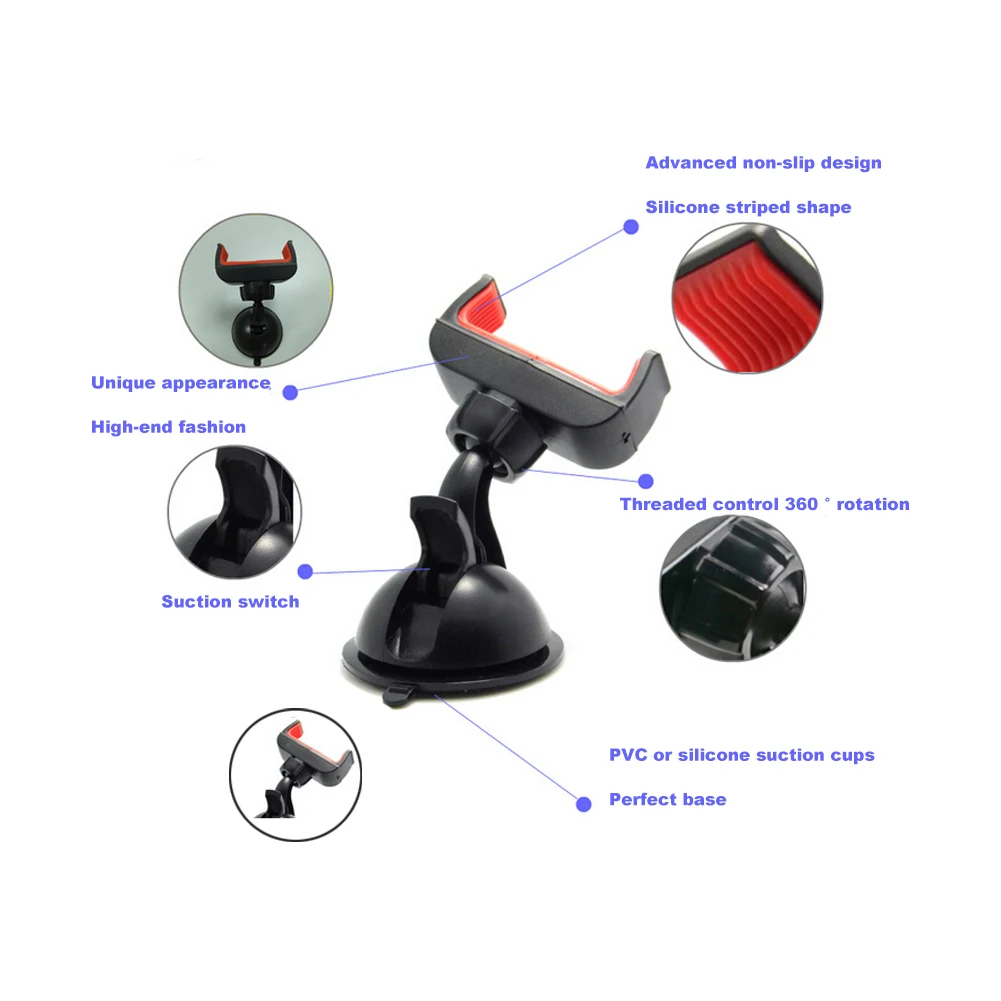 Advanced non-slip design

Silicone striped shape

Unique appearance

High-end fashion

Threaded control 360 ° rotation

Suction switch

PVC or silicone suction cups

Perfect base