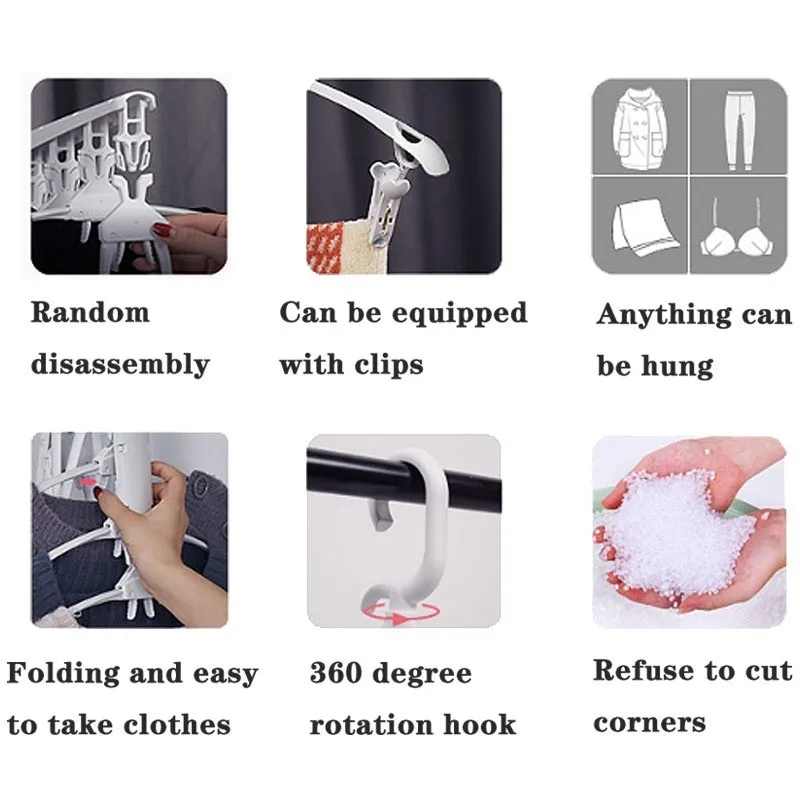 Random disassembly

Can be equipped with clips

Anything can be hung

Folding and easy to take clothes

360 degree rotation hook

Refuse to cut corners