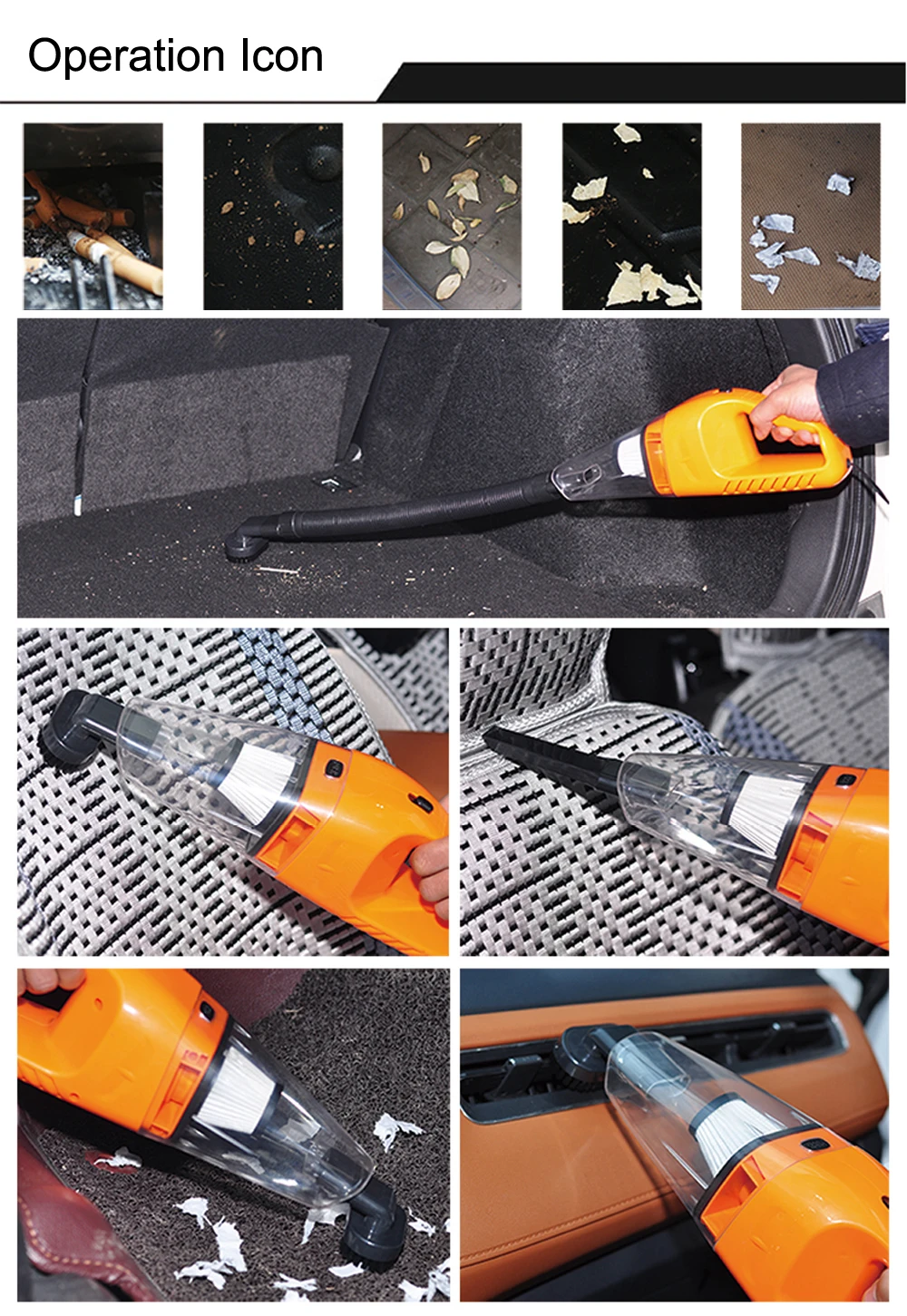 Operation Icon