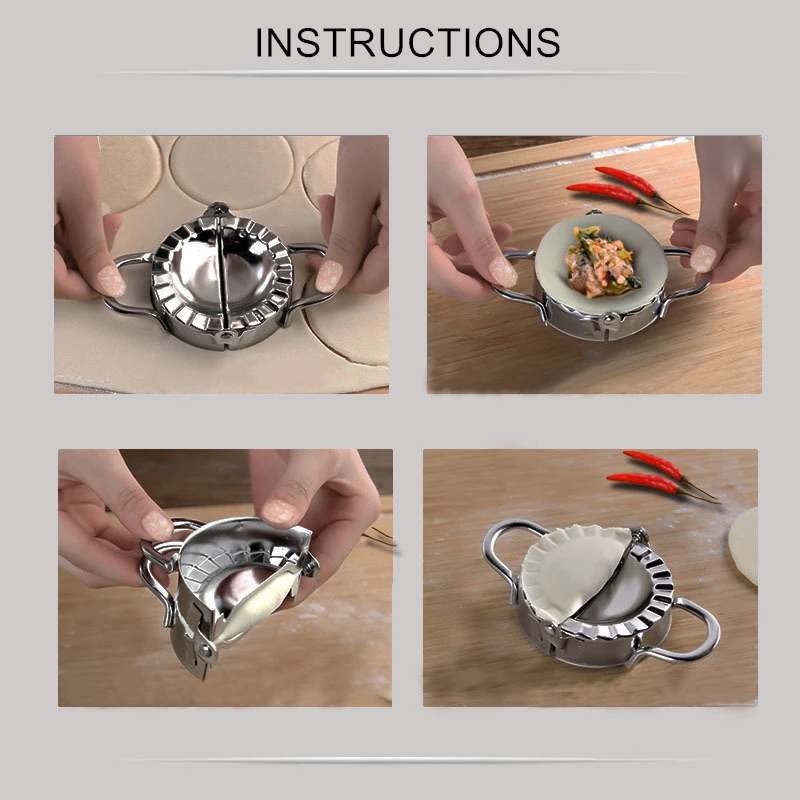 INSTRUCTIONS