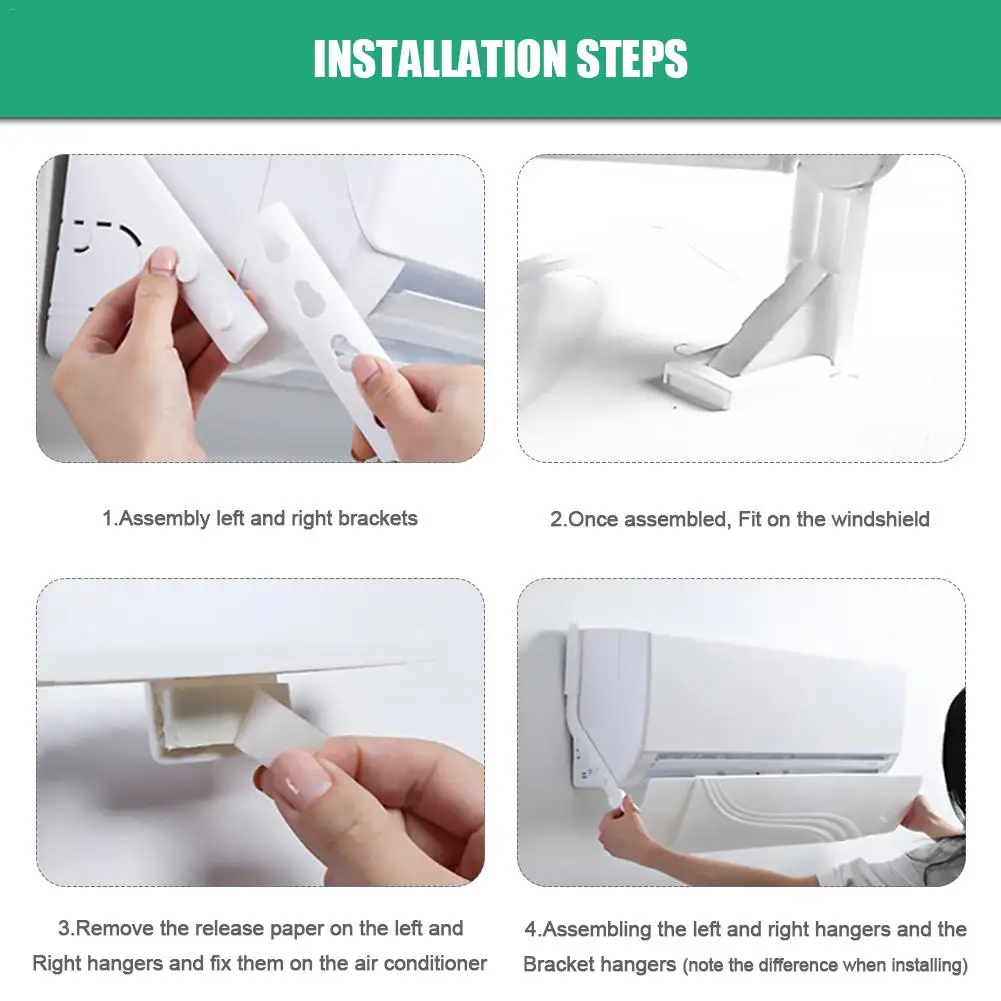 INSTALLATION STEPS

1.Assembly left and right brackets

2.Once assembled, Fit on the windshield

3.Remove the release paper on the left and Right hangers and fix them on the air conditioner

4.Assembling the left and right hangers and the Bracket hangers (note the difference when installing)