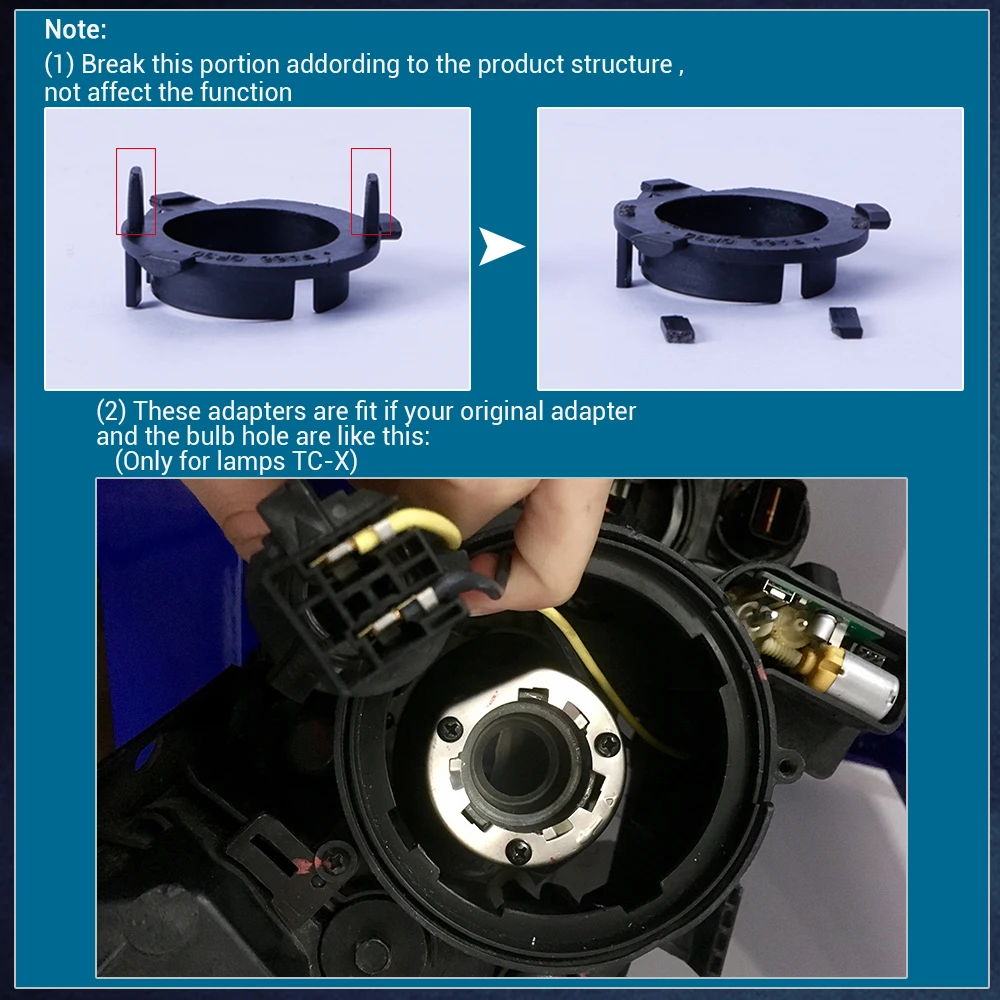 Note:
(1) Break this portion addording to the product structure , not affect the function

(2) These adapters are fit if your original adapter and the bulb hole are like this:
(Only for lamps TC-X)