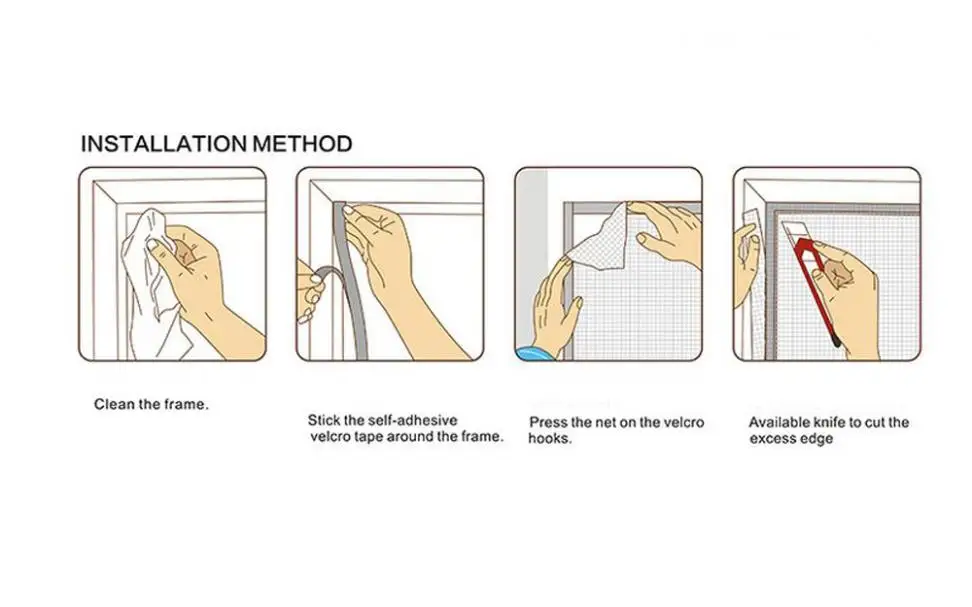 INSTALLATION METHOD

Clean the frame.

Stick the self-adhesive velcro tape around the frame.

Press the net on the velcro hooks.

Available knife to cut the excess edge