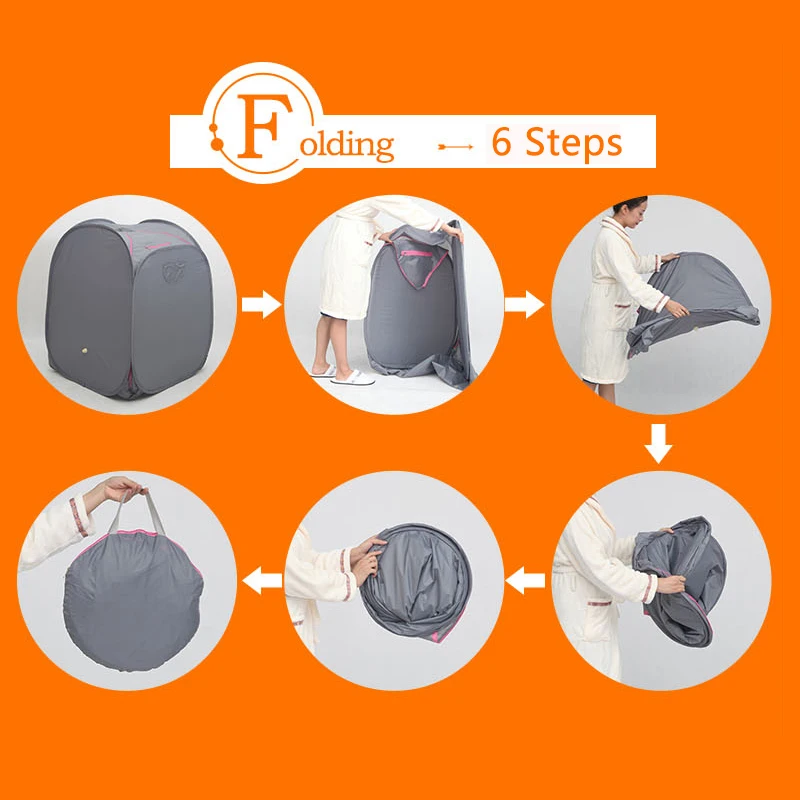 Folding 6 Steps