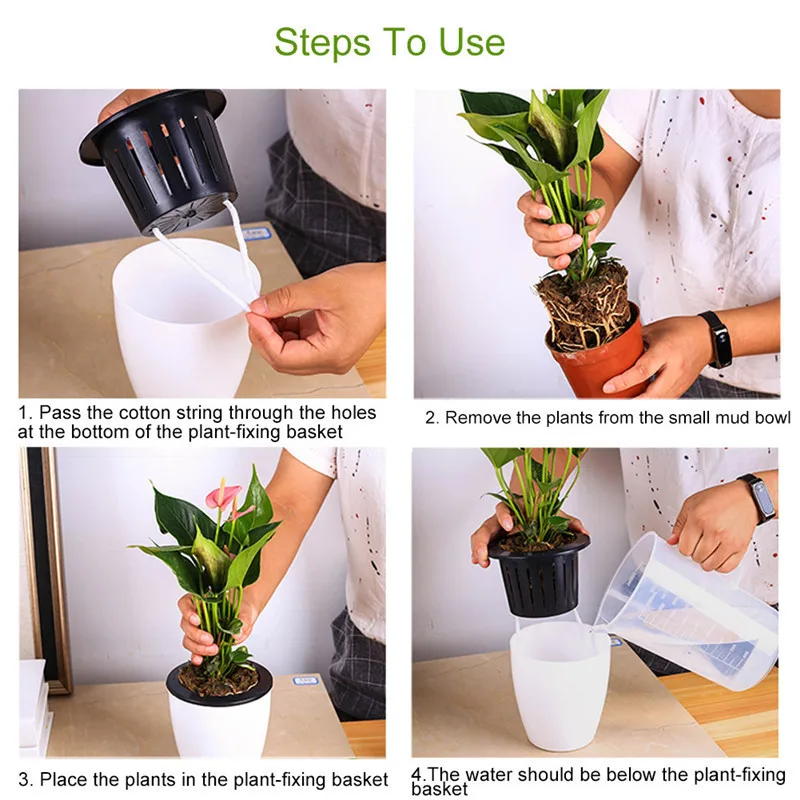 Steps To Use

1. Pass the cotton string through the holes at the bottom of the plant-fixing basket

2. Remove the plants from the small mud bowl

3. Place the plants in the plant-fixing basket

4.The water should be below the plant-fixing basket